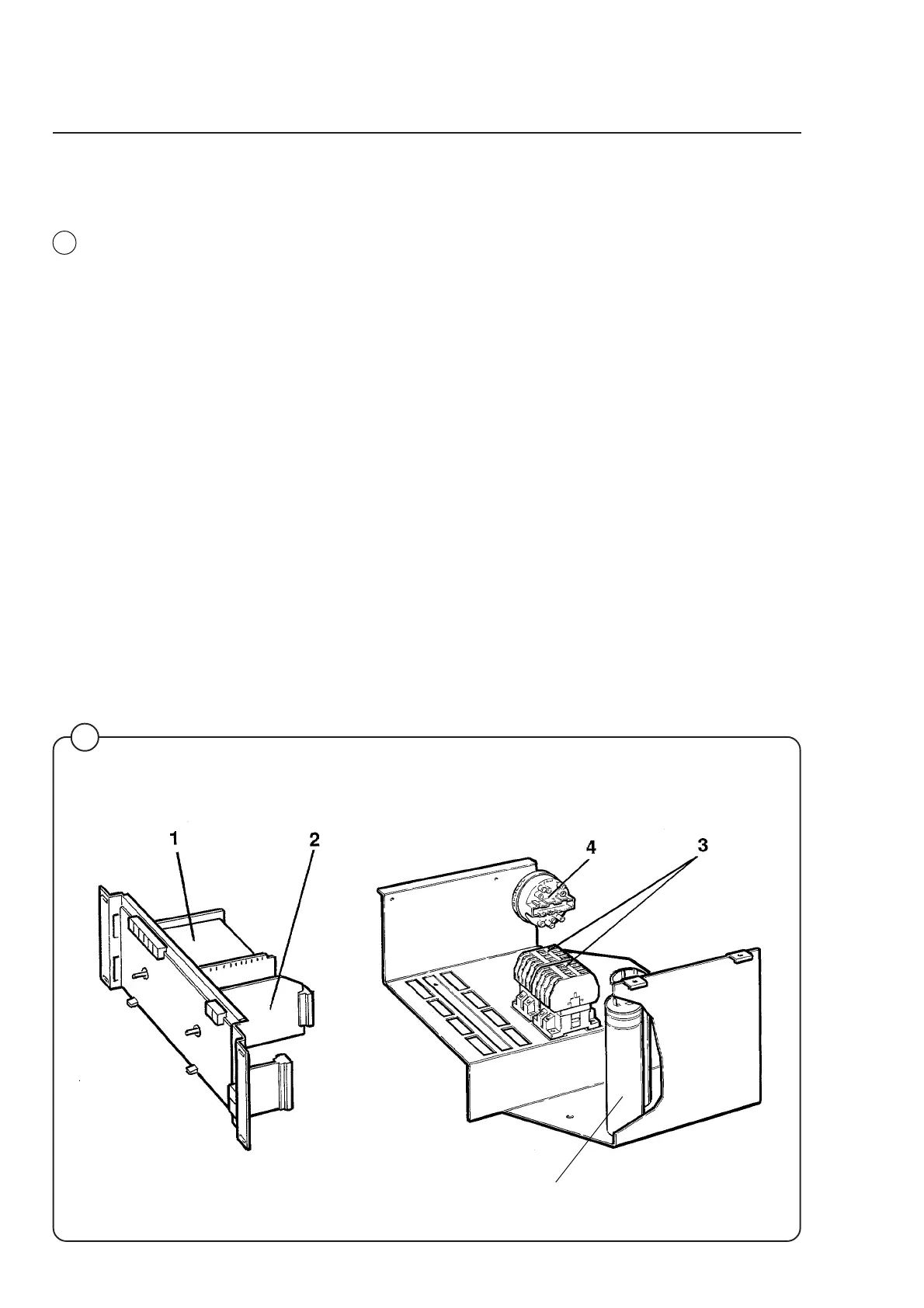 1

2

4

3