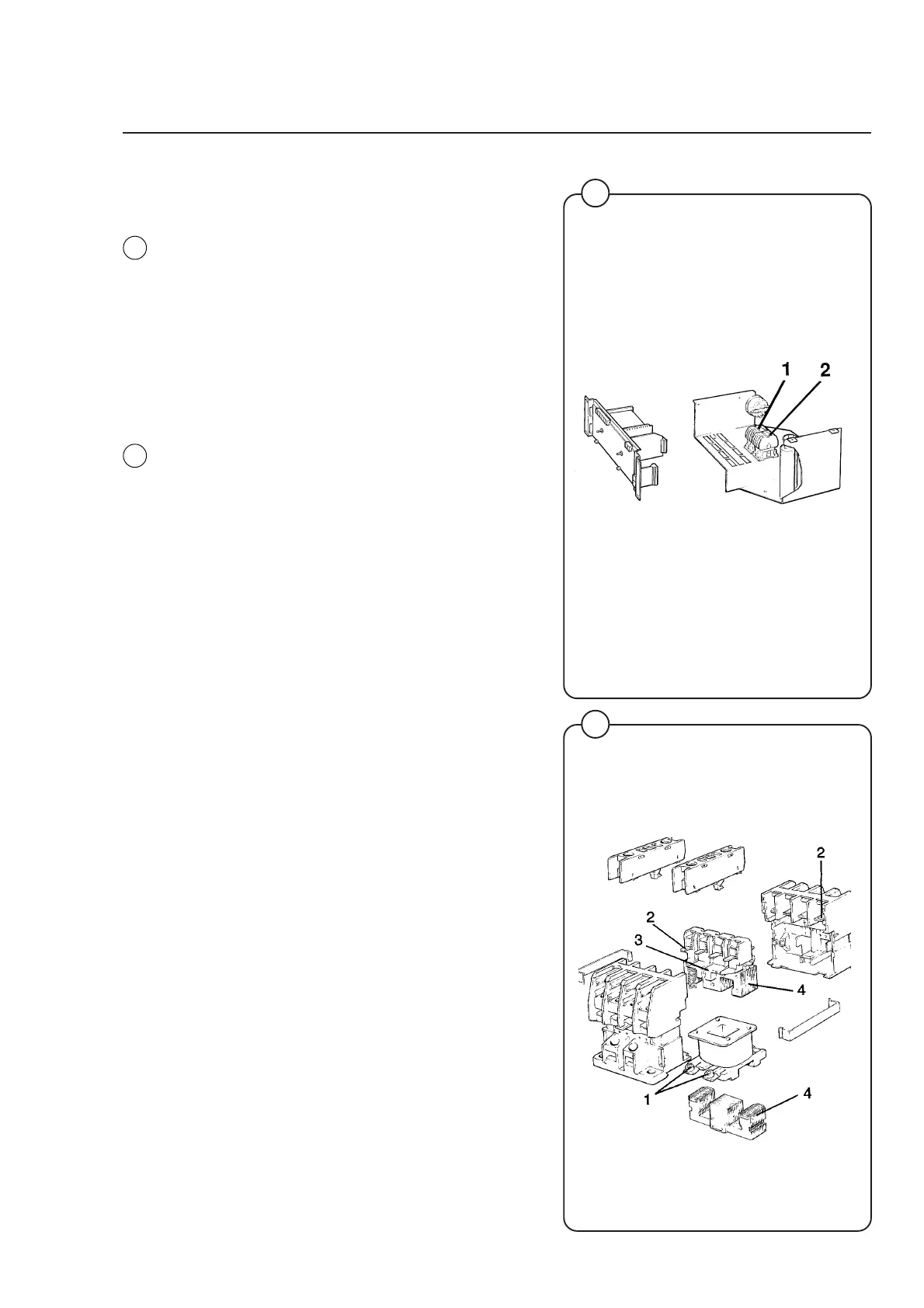 1 2

2

2

3

4

1

4