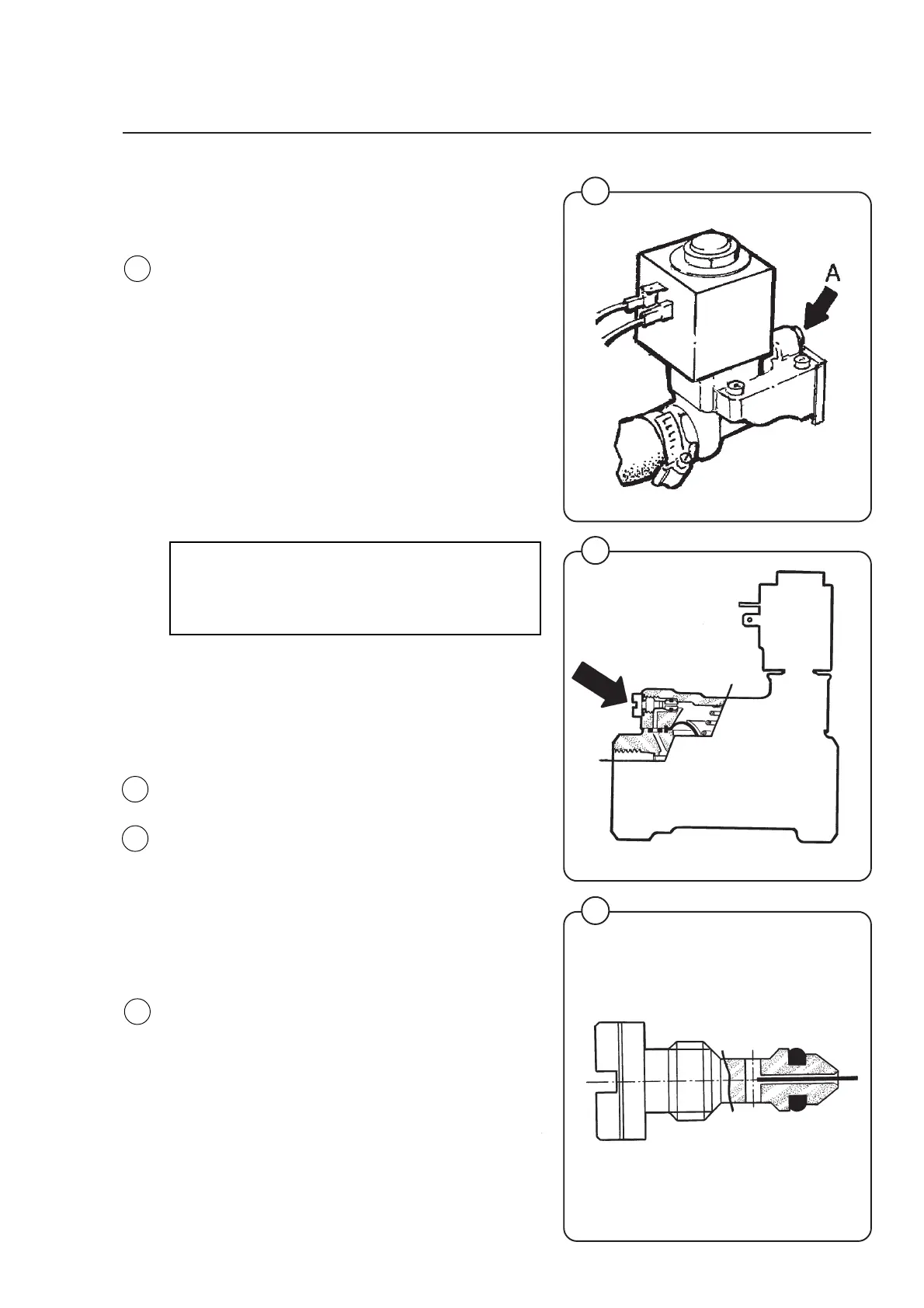 A