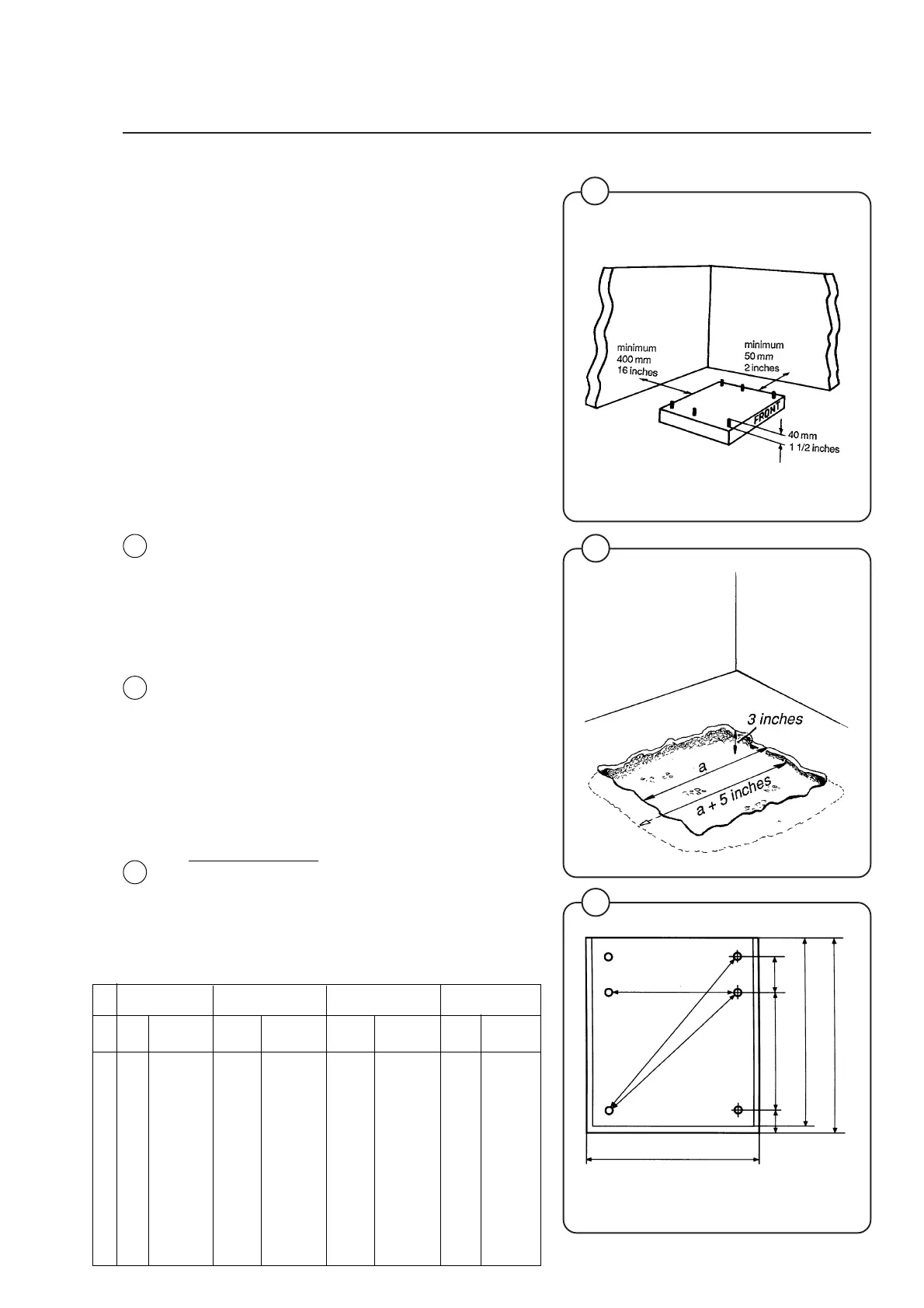 minimum
400 mm
16 inches

minimum
50 mm
2 inches

FRONT

40 mm
1 1/2 inches

3 inches

a

a + 5 inches