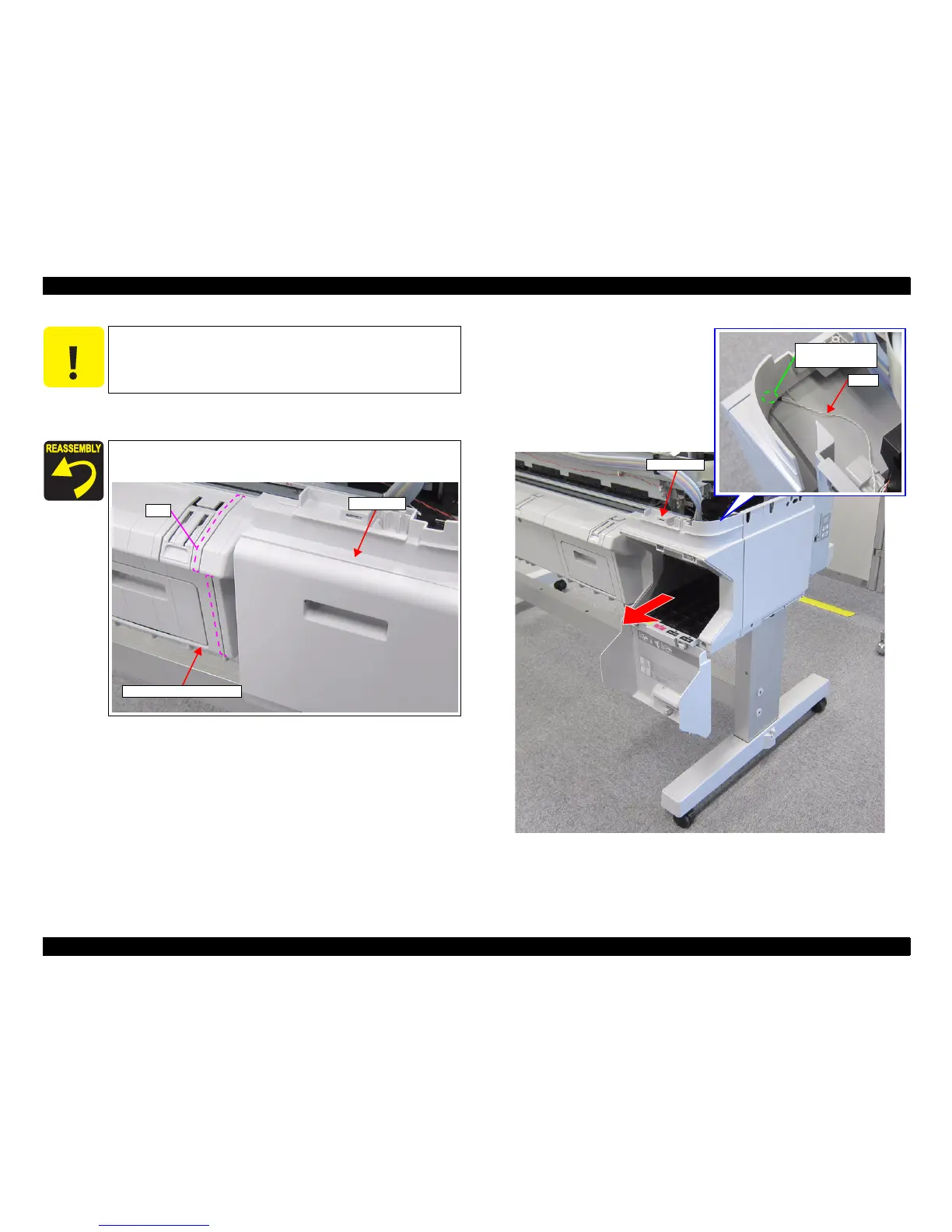 REASSEMBLY