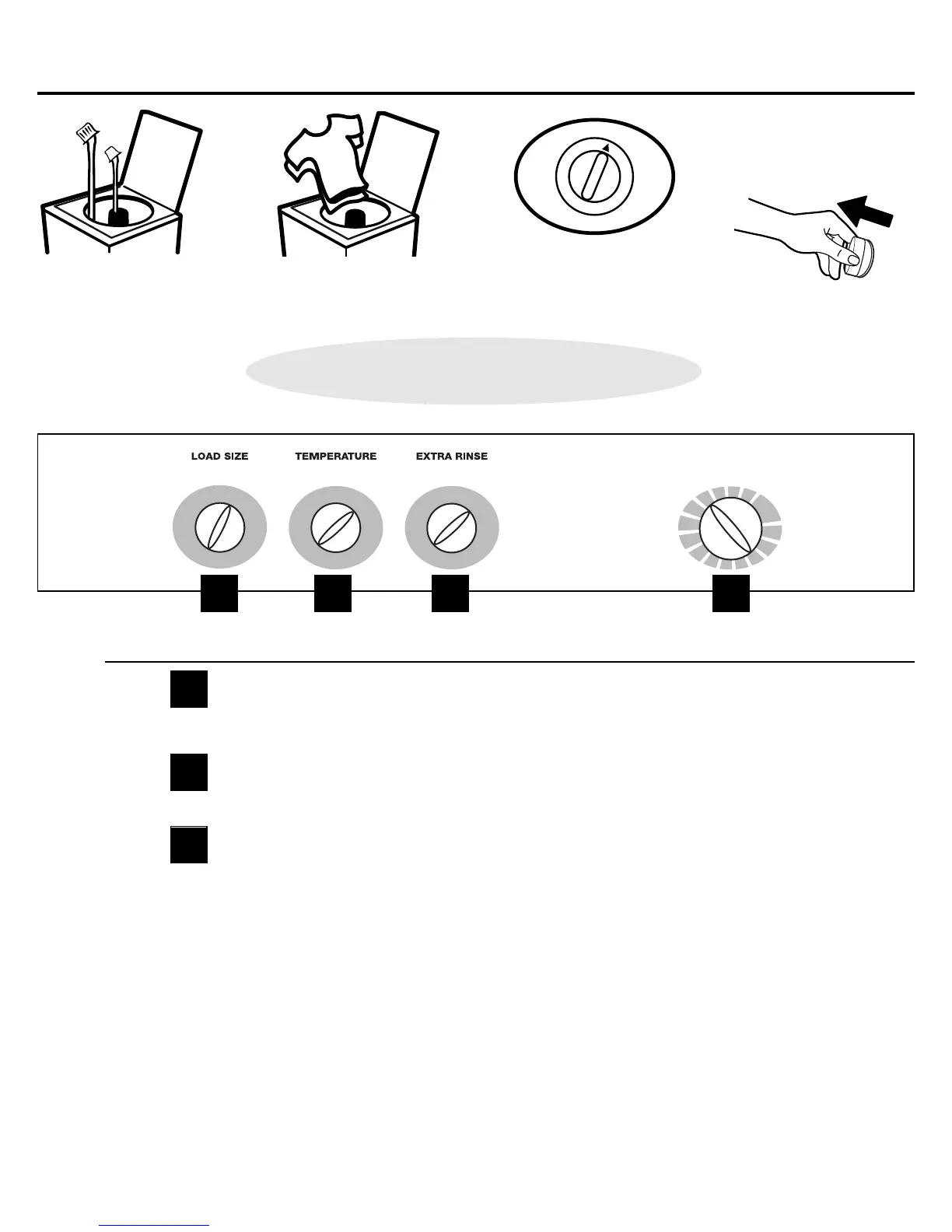 LOAD SIZE

TEMPERATURE

EXTRA RINSE