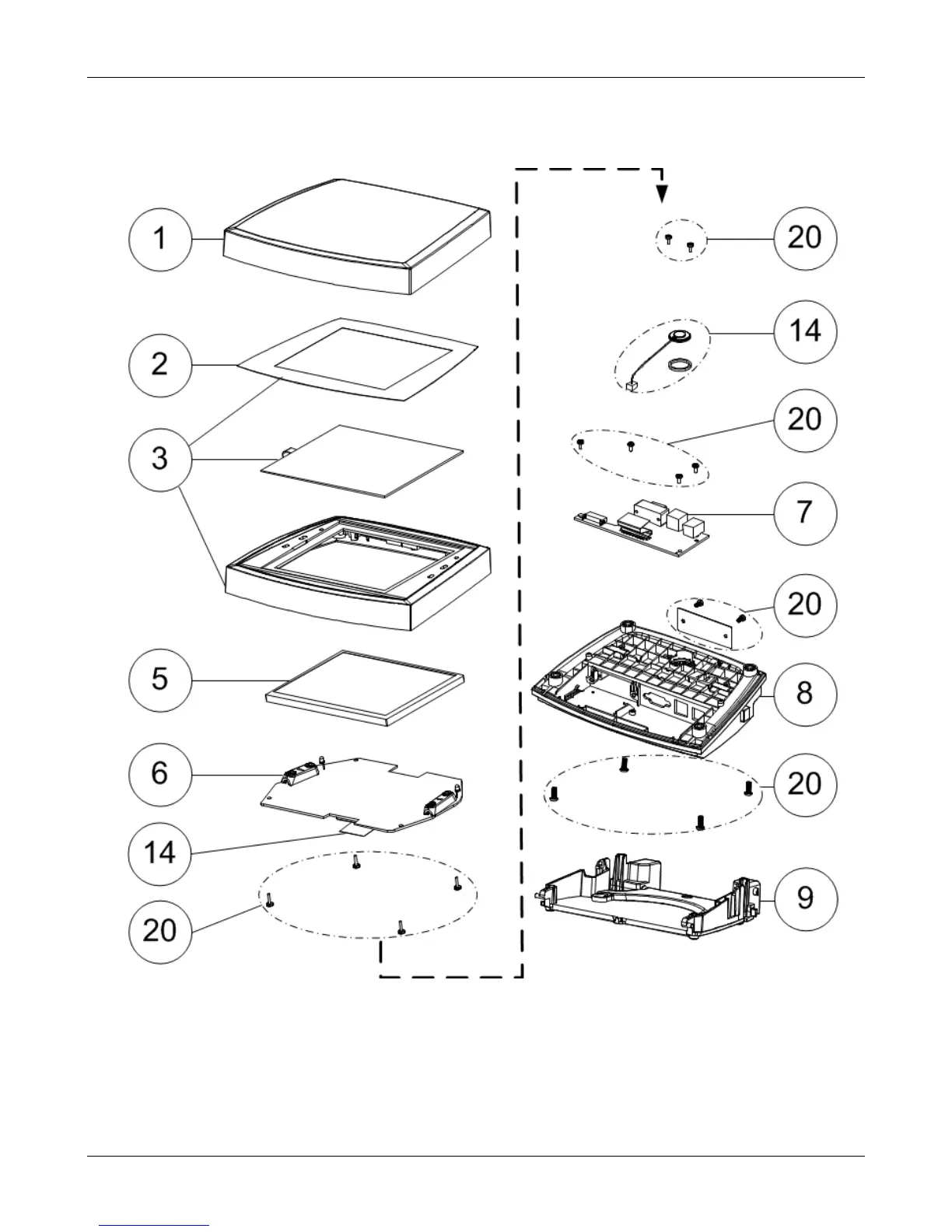 1
2
3
5
6
14
20
20
14
20
7
20
8
20
9