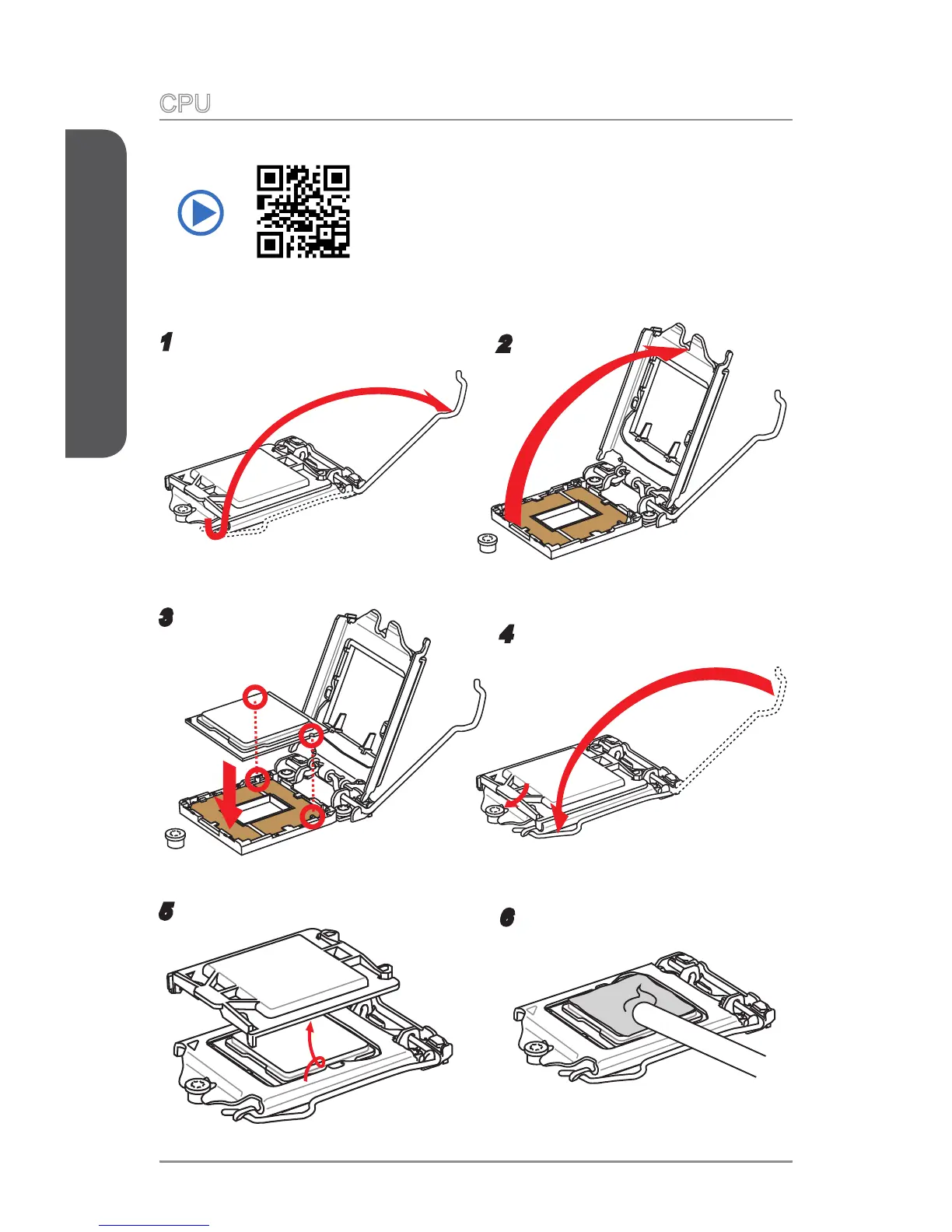 CPU

1

2

3

4

5

6