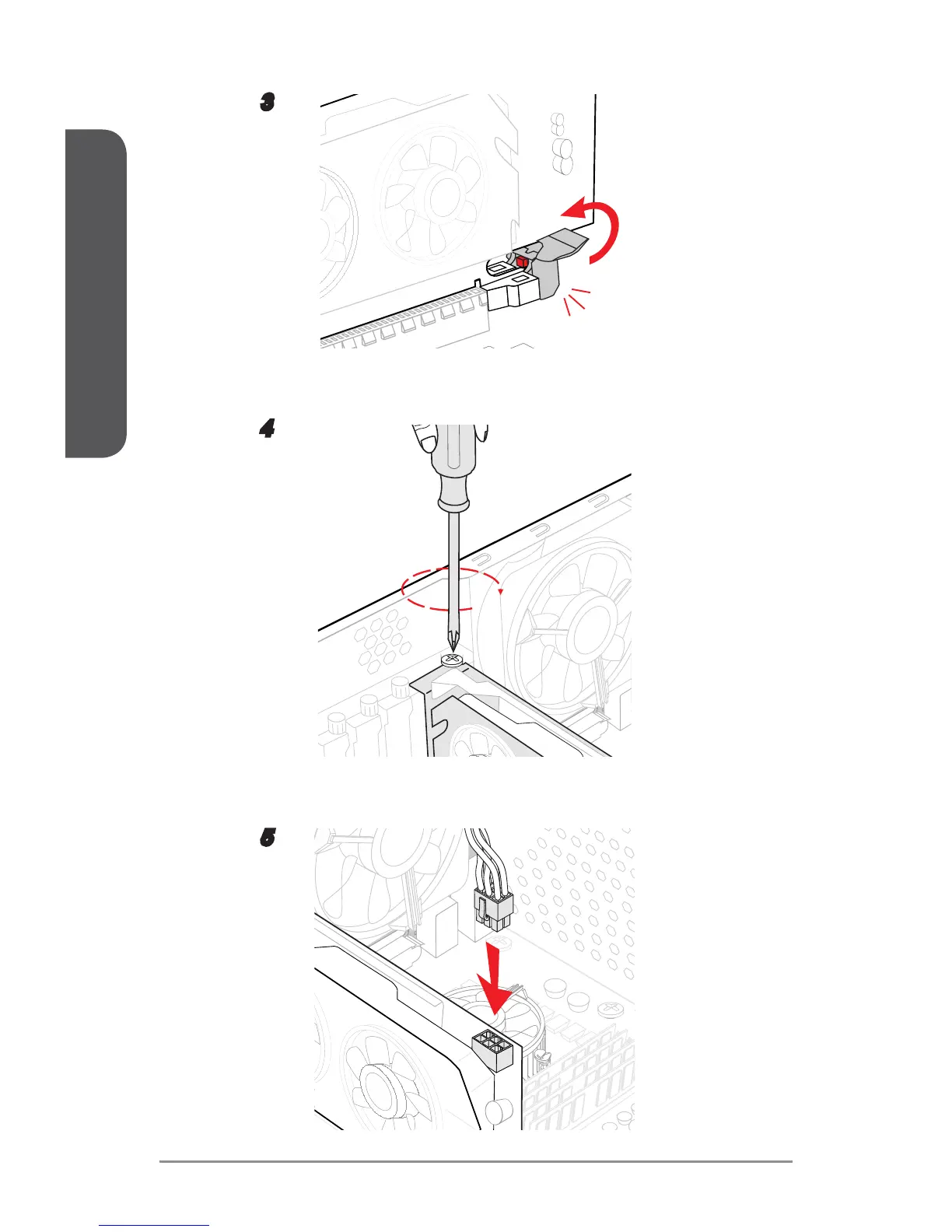 3

4

5