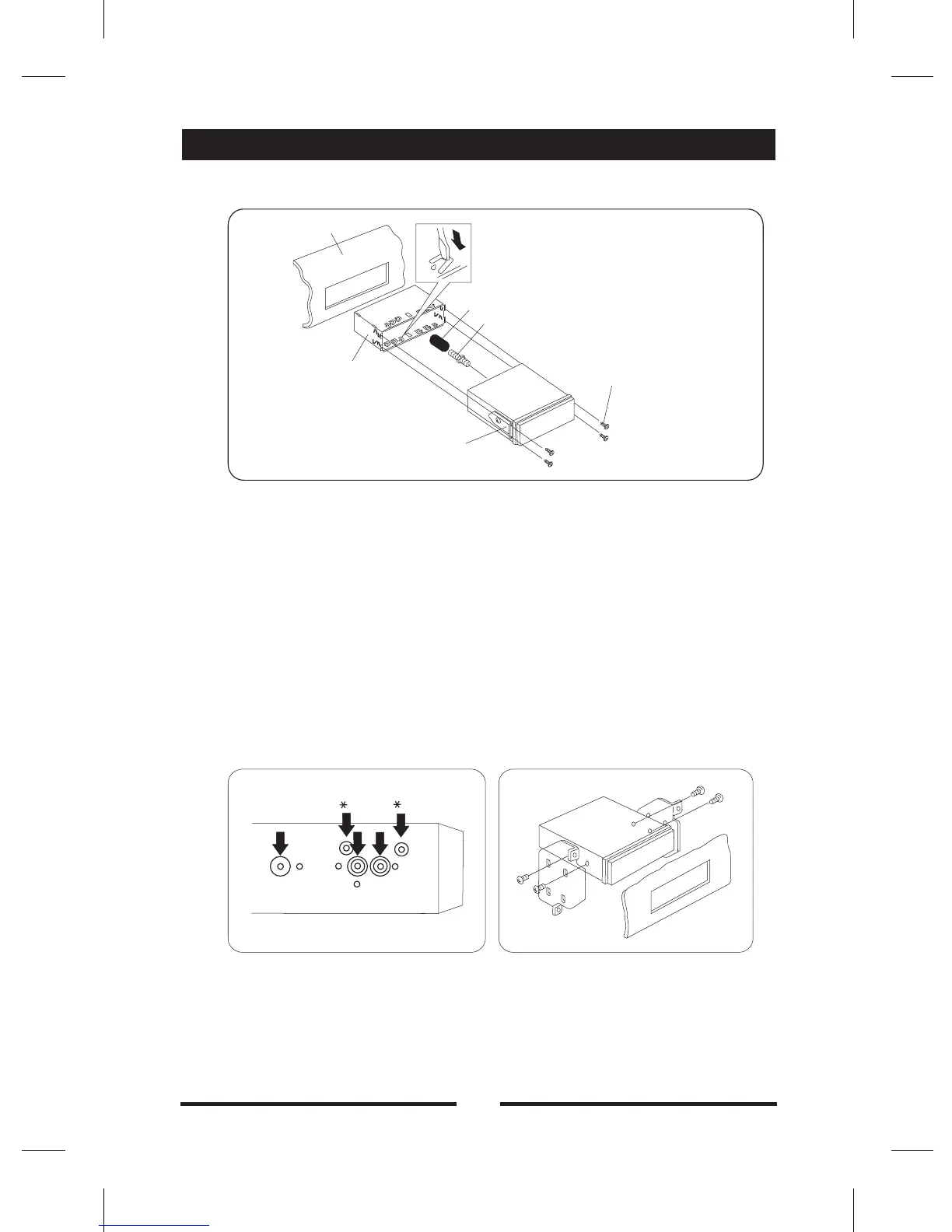 *

*