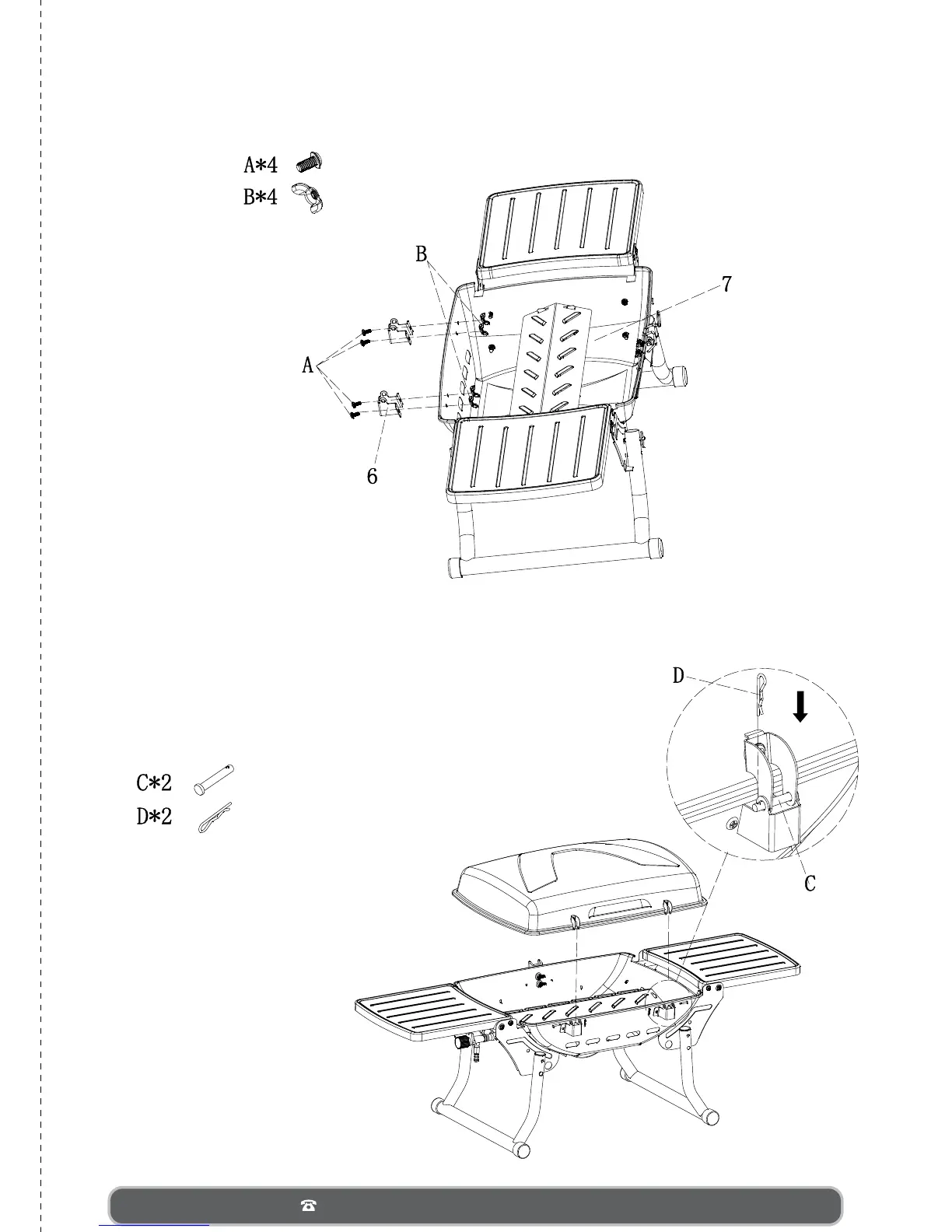 A*4

B*4

B

7

A

6

D

C*2

D*2

C