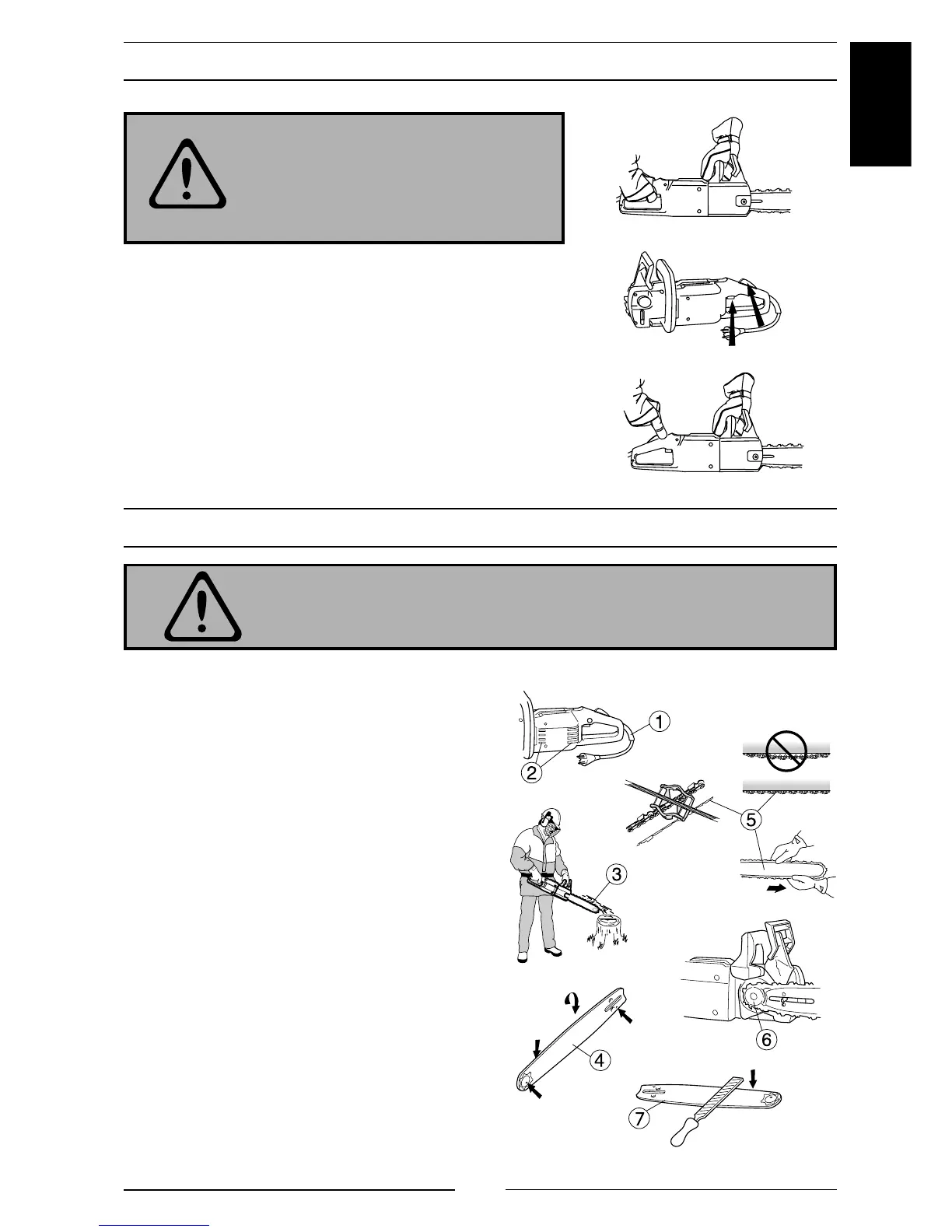 1

2

3

4

5

6

7