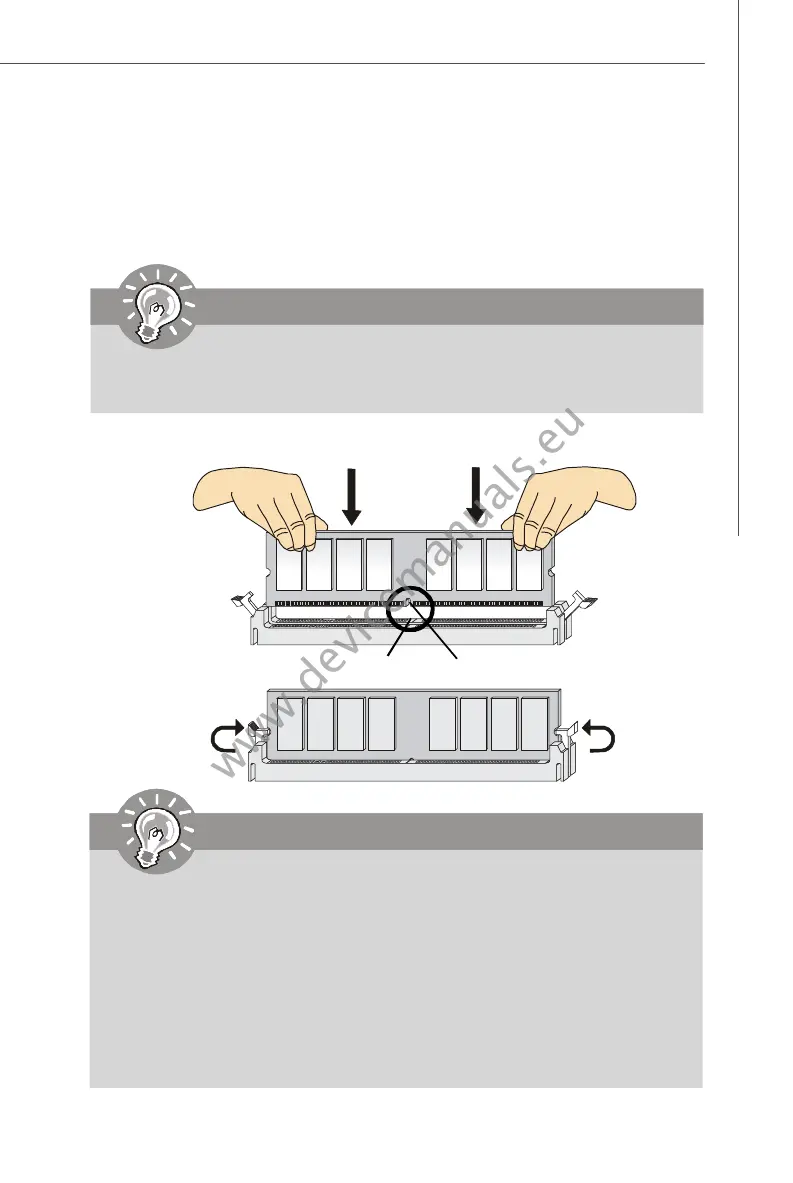 www.devicemanuals.eu