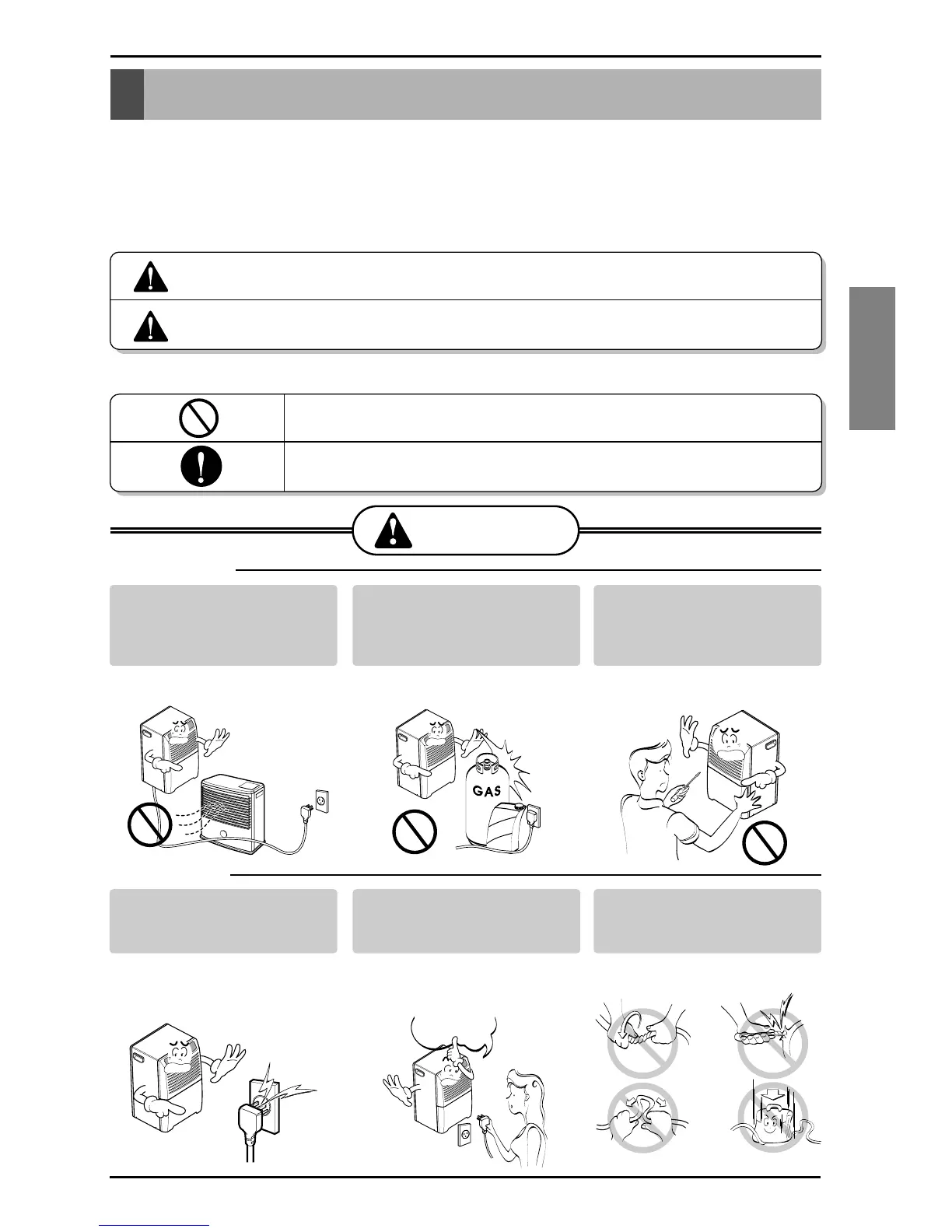 GAS