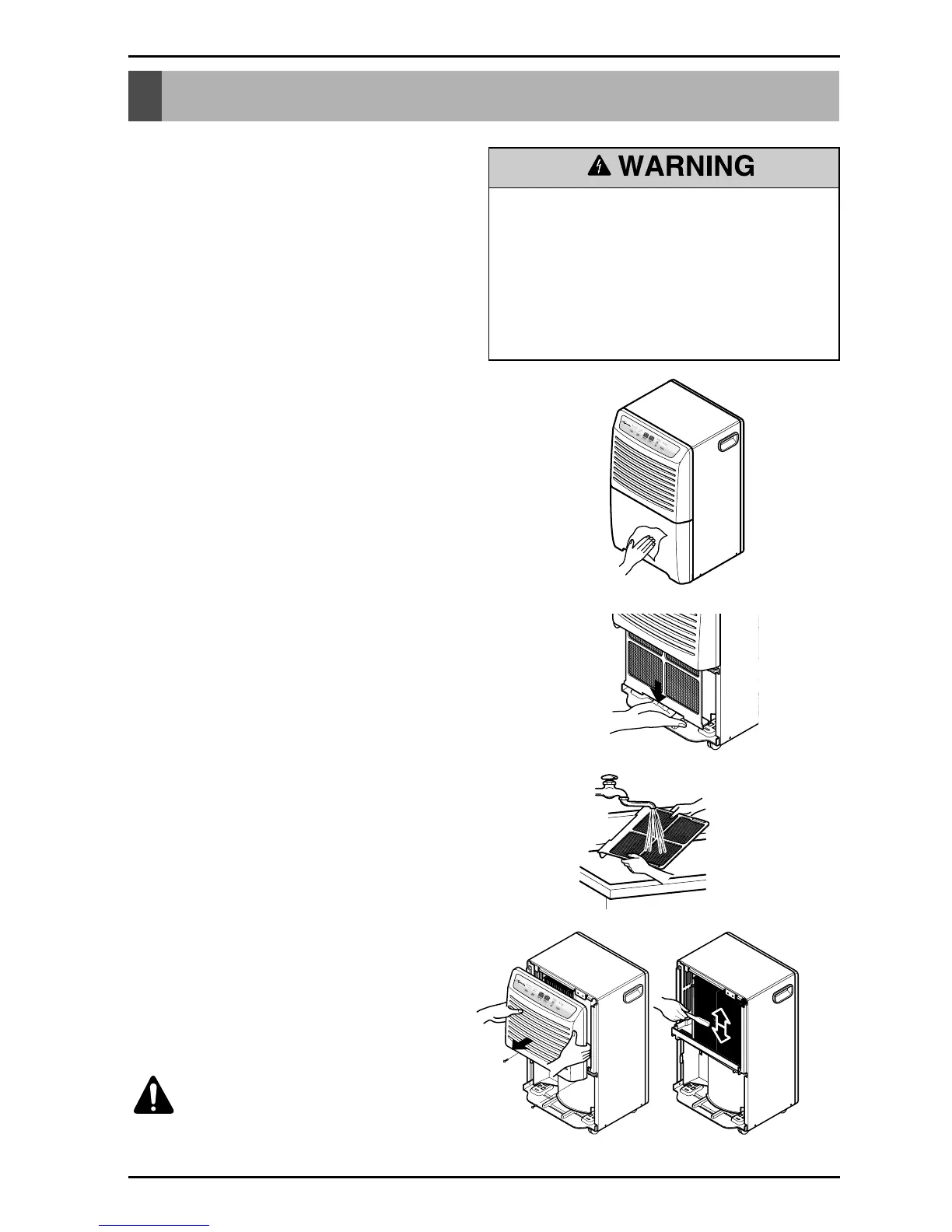 WARNING