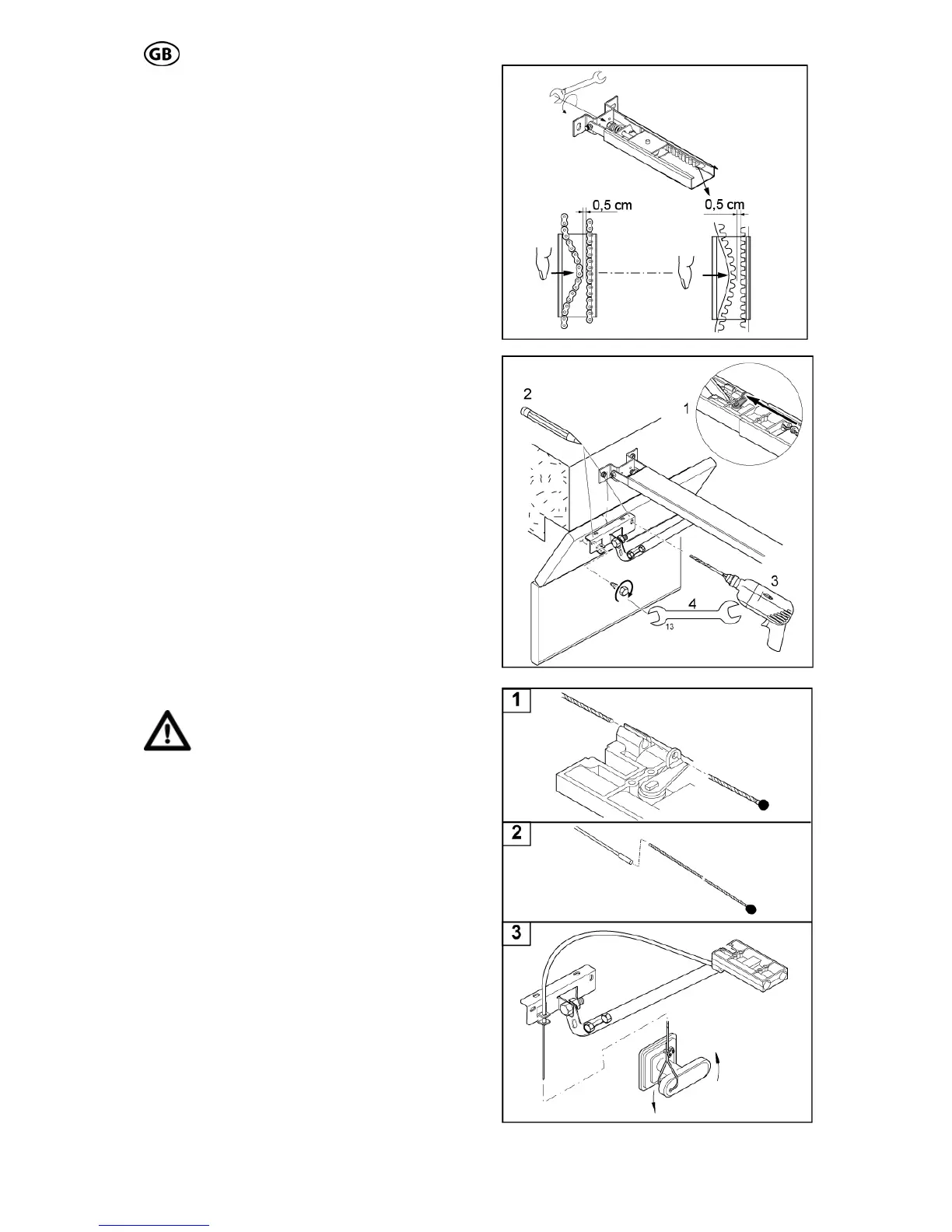 GB

0,5 cm

0,5 cm

2

1

3

4

13

1

2

3