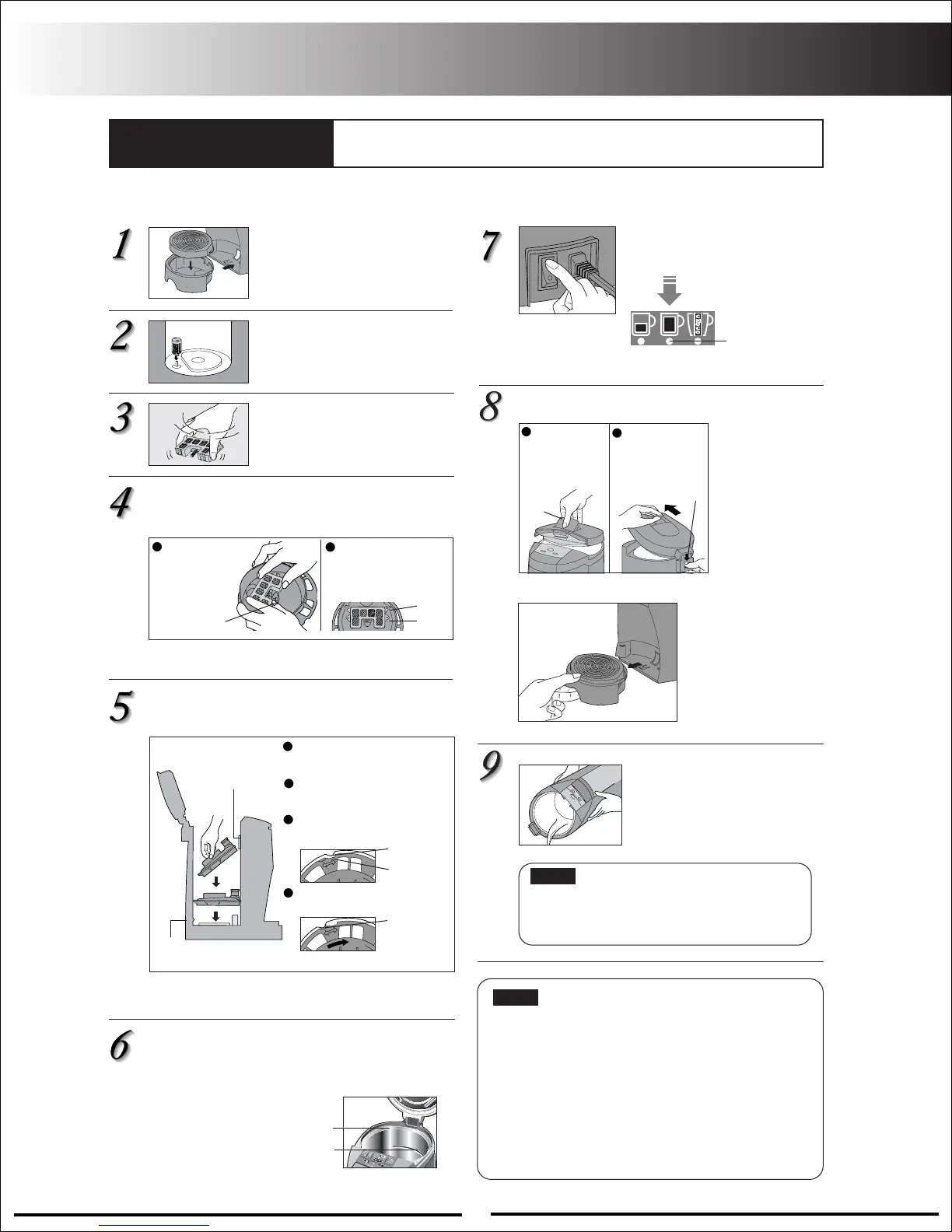 1

2

3

4

5

6

7

8

9