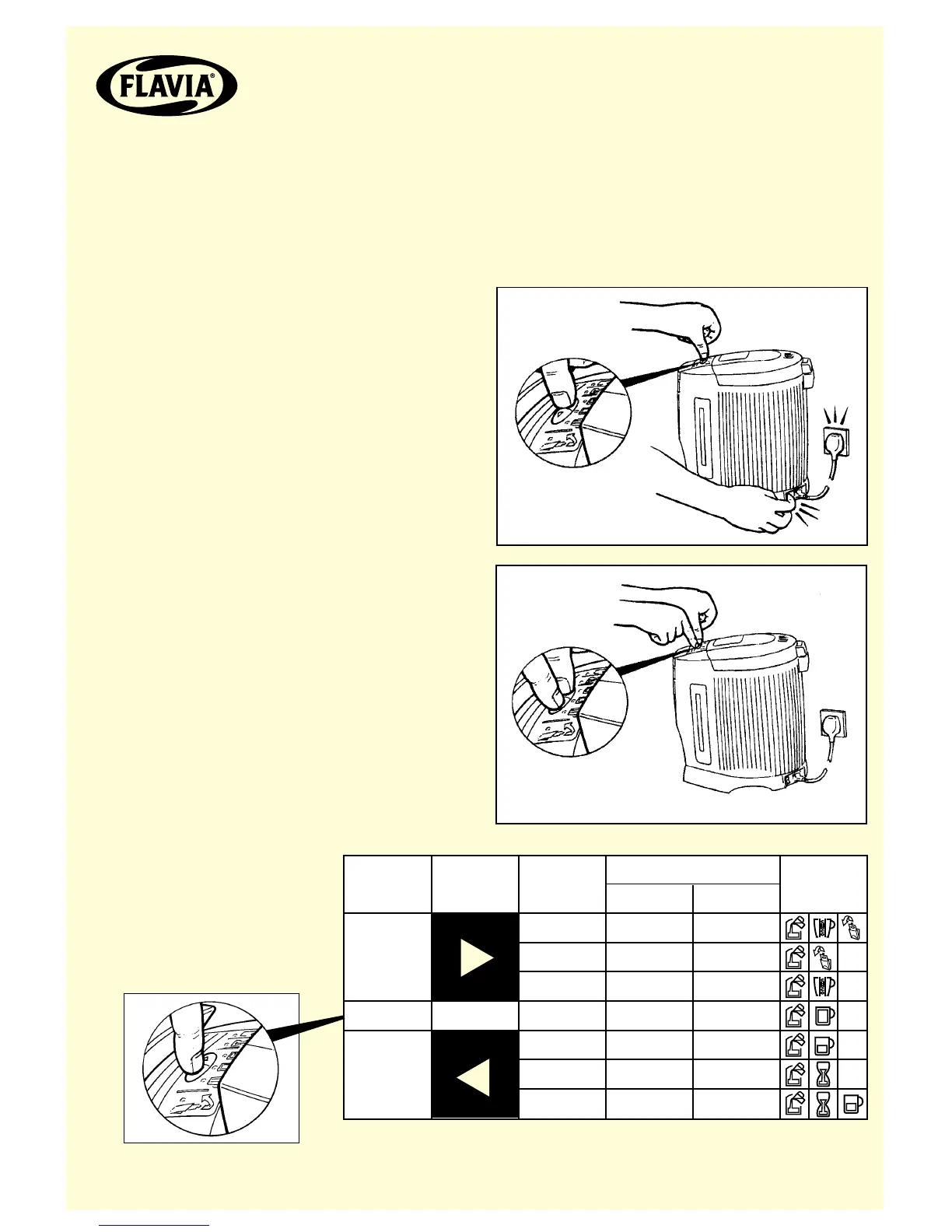 FLAVIA®