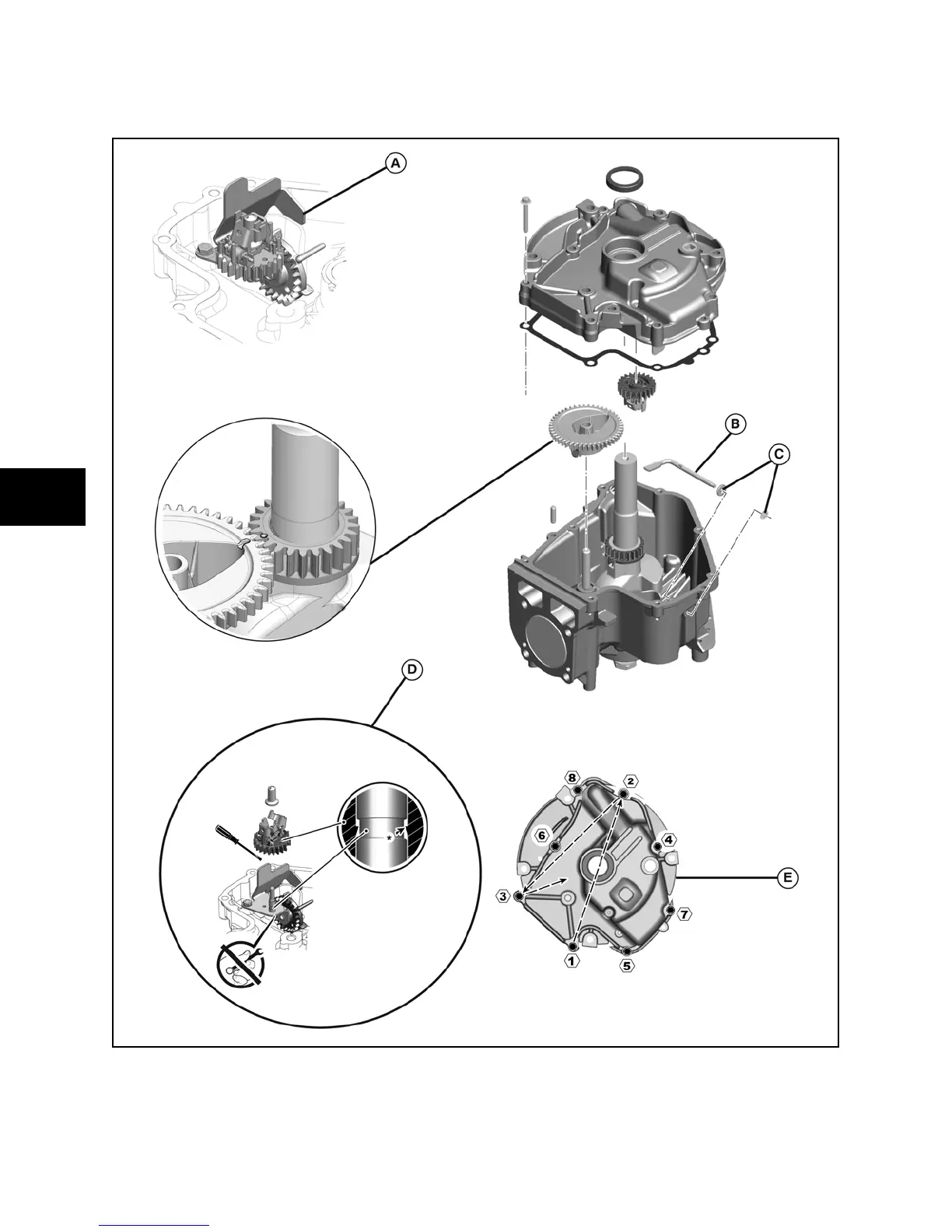 A

B

C

D

*

8

2

6

4

3

7

1

5

E