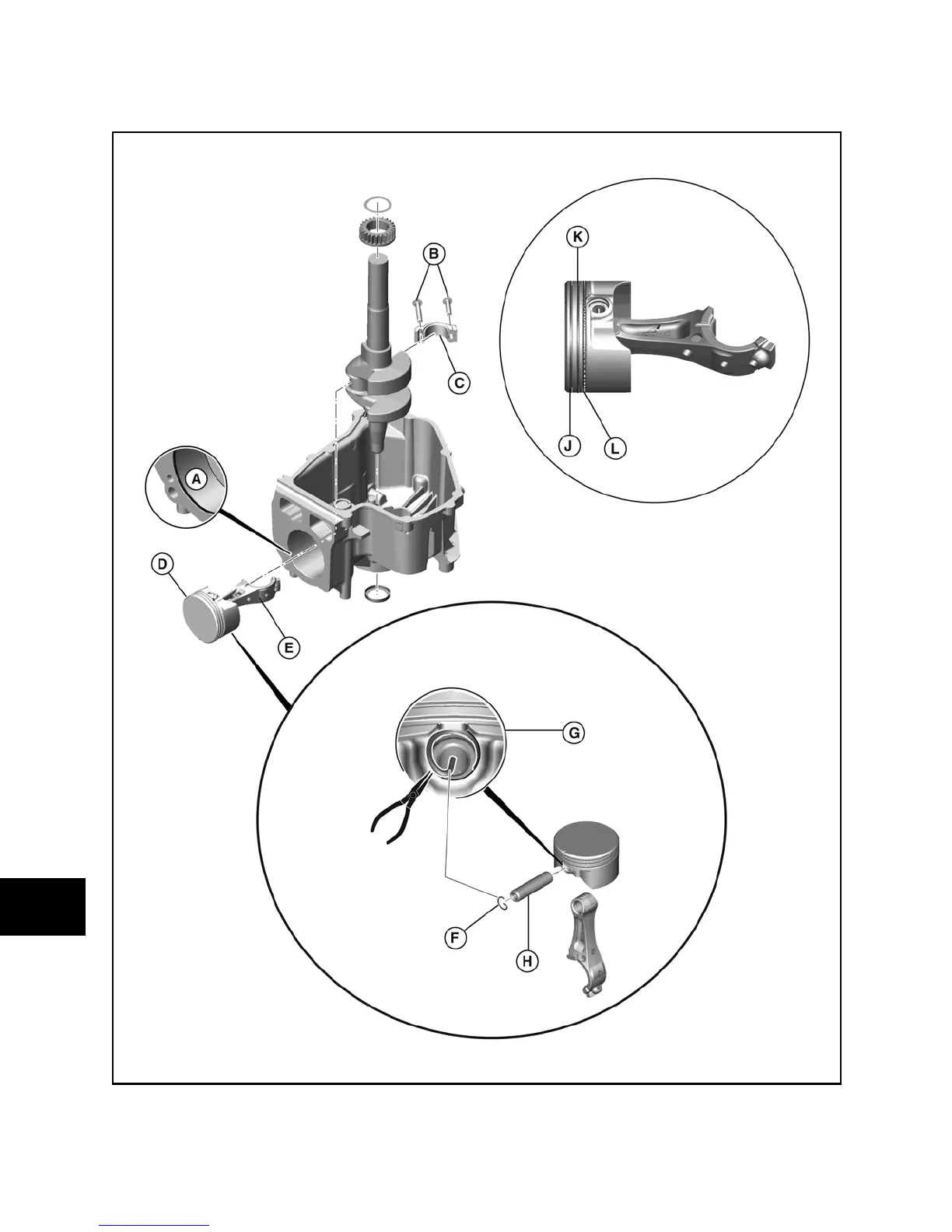 B
K
C
J
L
A
D
E
G
F
H