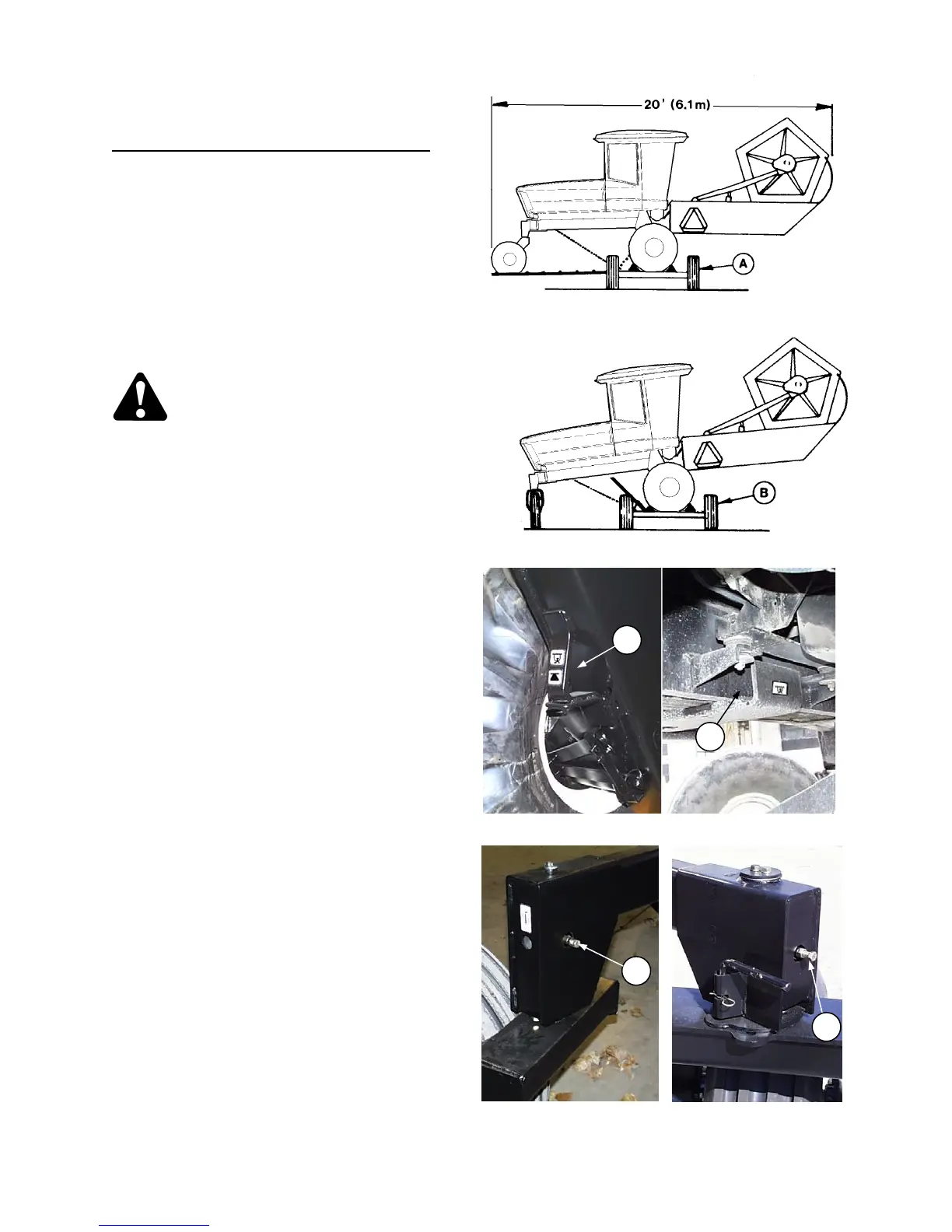 20' (6.1m)

A

B