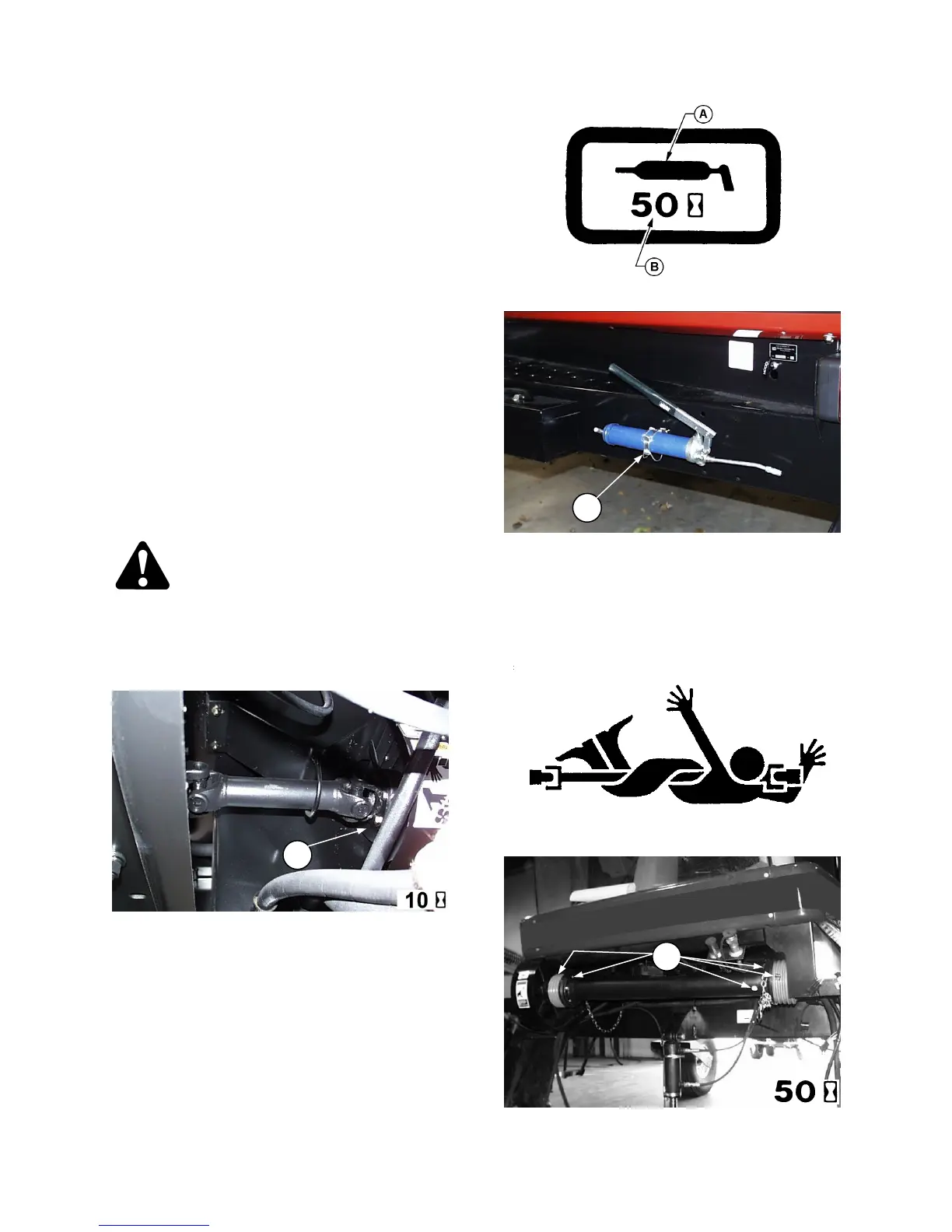 A

50

B

10

50