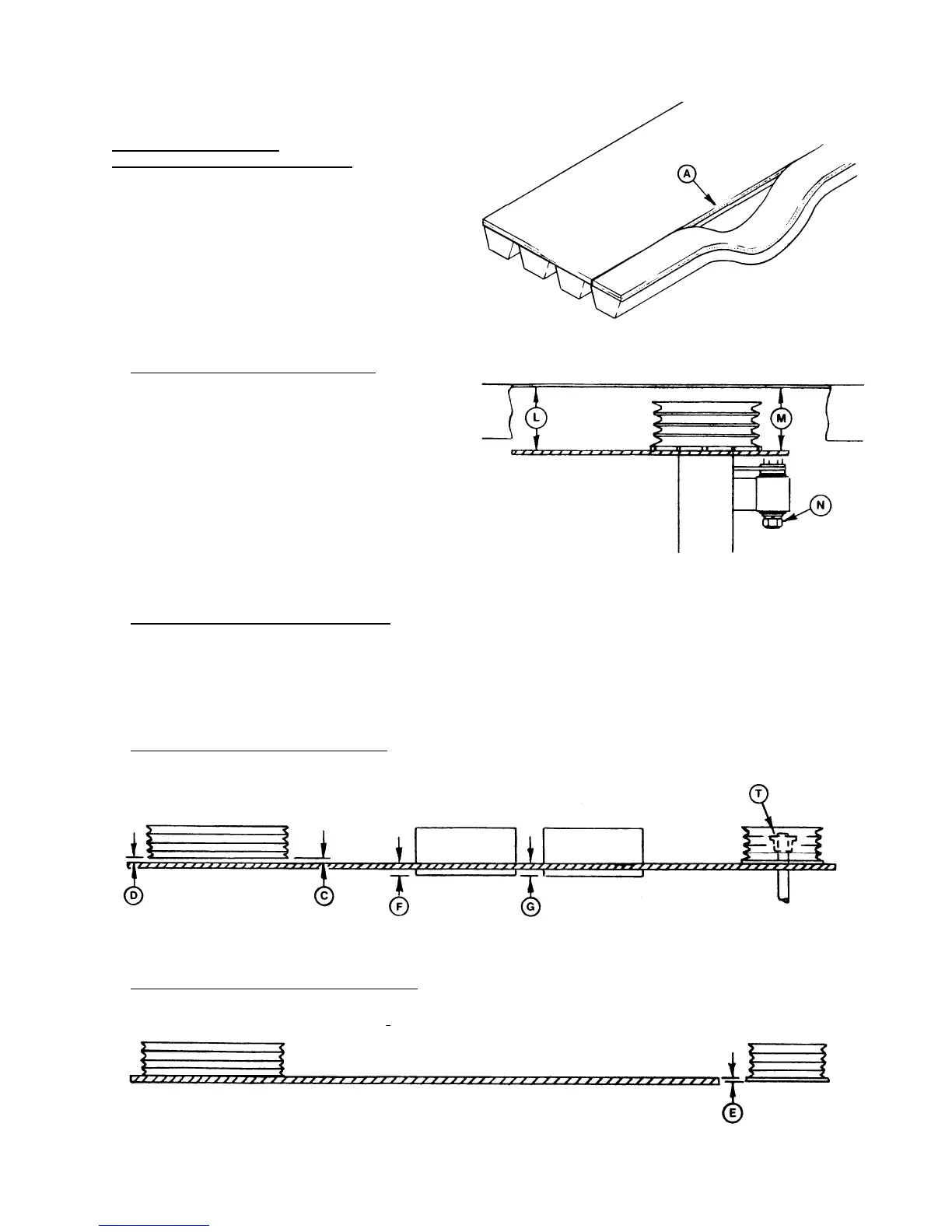 A

L

M

N

T

D

C

F

G

E