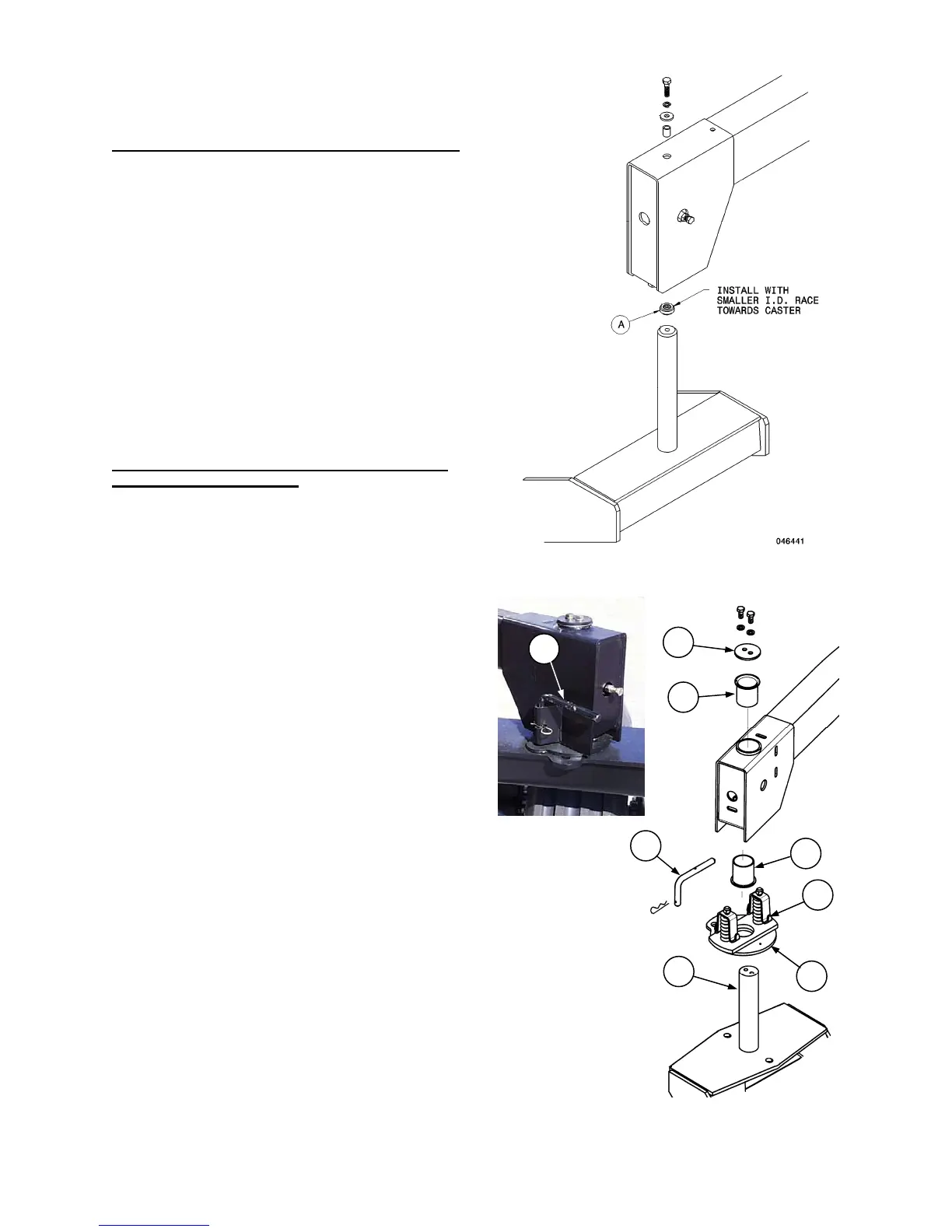 INSTALL WITH SMALLER I.D. RACE TOWARDS CASTER

A

046441