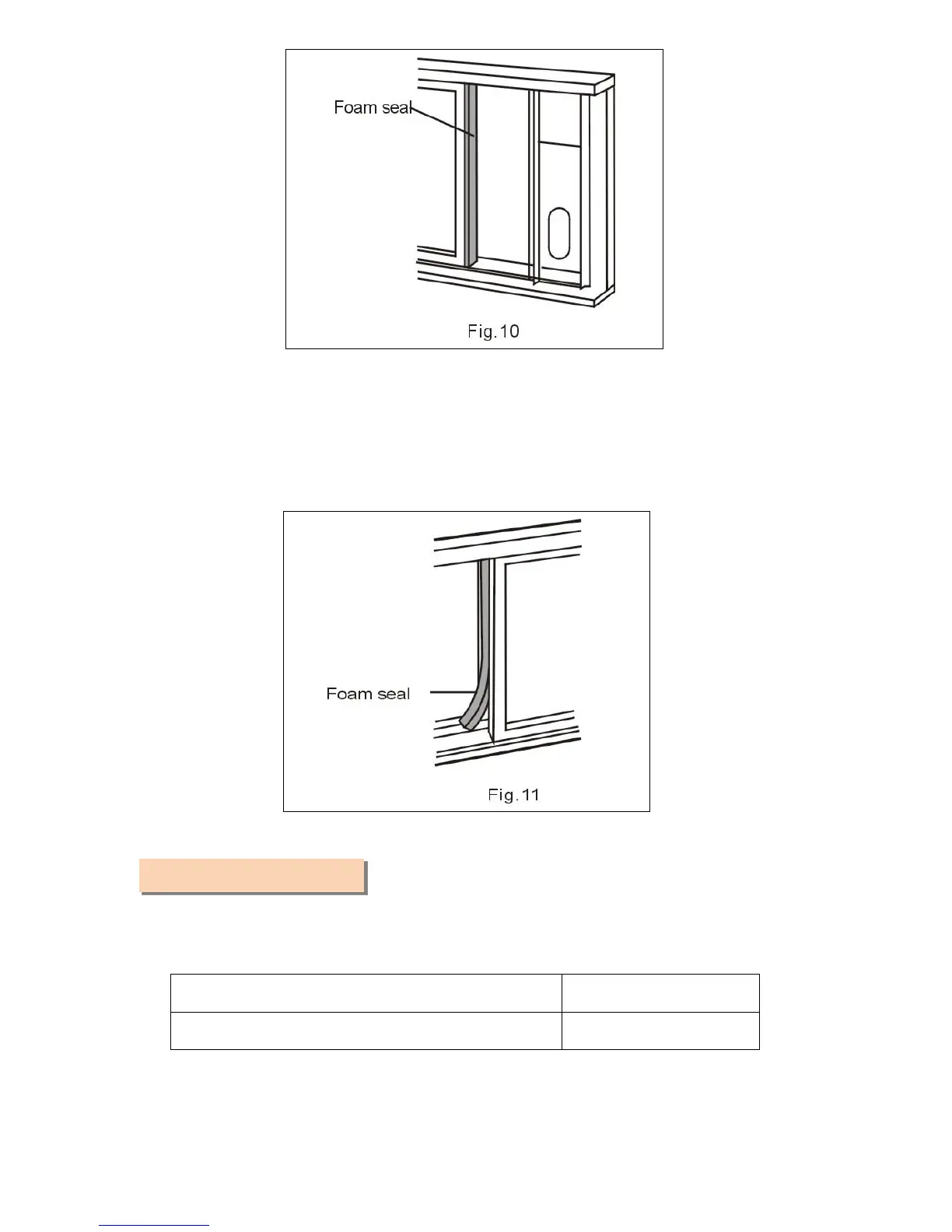 Foam seal

Fig.10

Foam seal

Fig.11