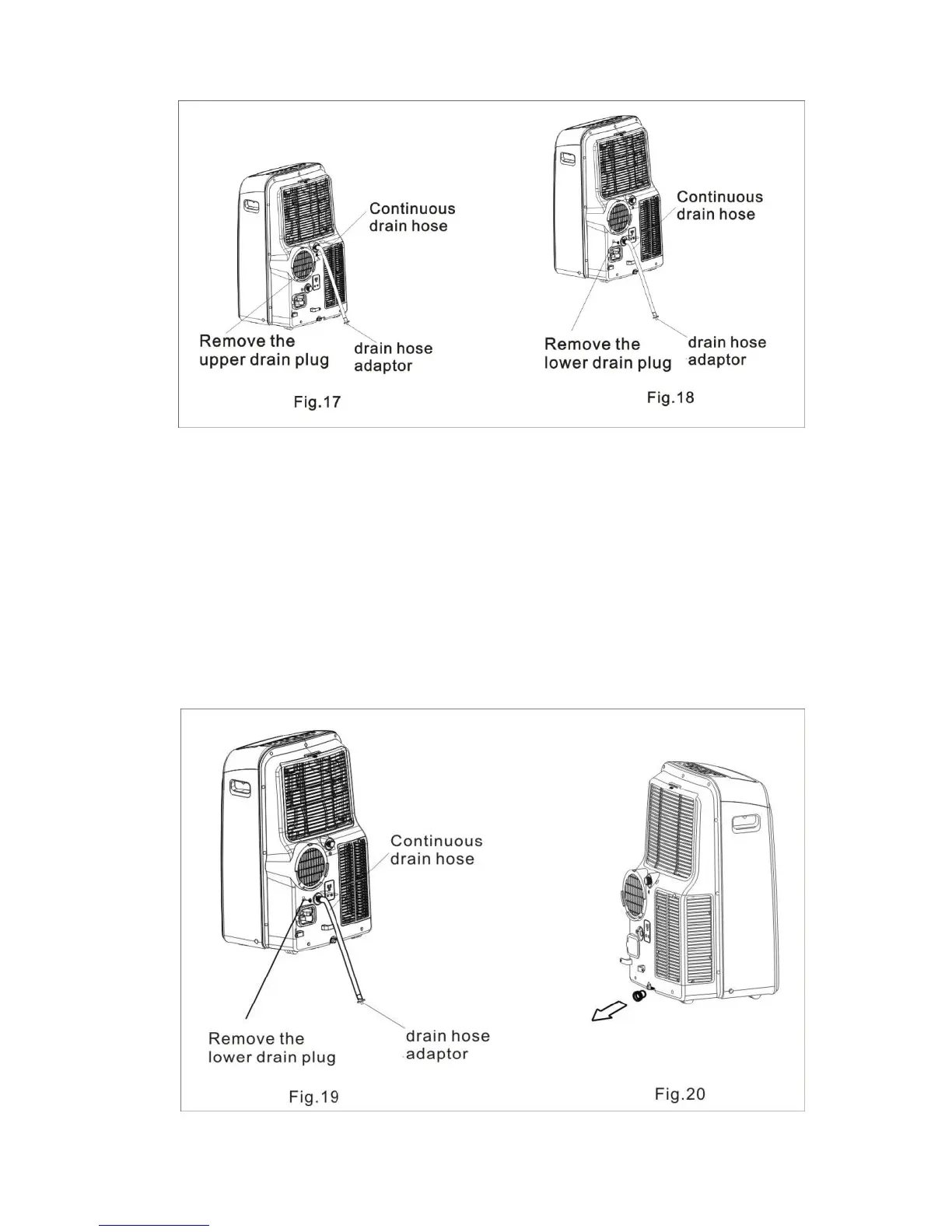 Continuous drain hose

Remove the upper drain plug

drain hose adaptor

Fig.17

Continuous drain hose

Remove the lower drain plug

drain hose adaptor

Fig.18

Continuous drain hose

Remove the lower drain plug

drain hose adaptor

Fig.19

Fig.20