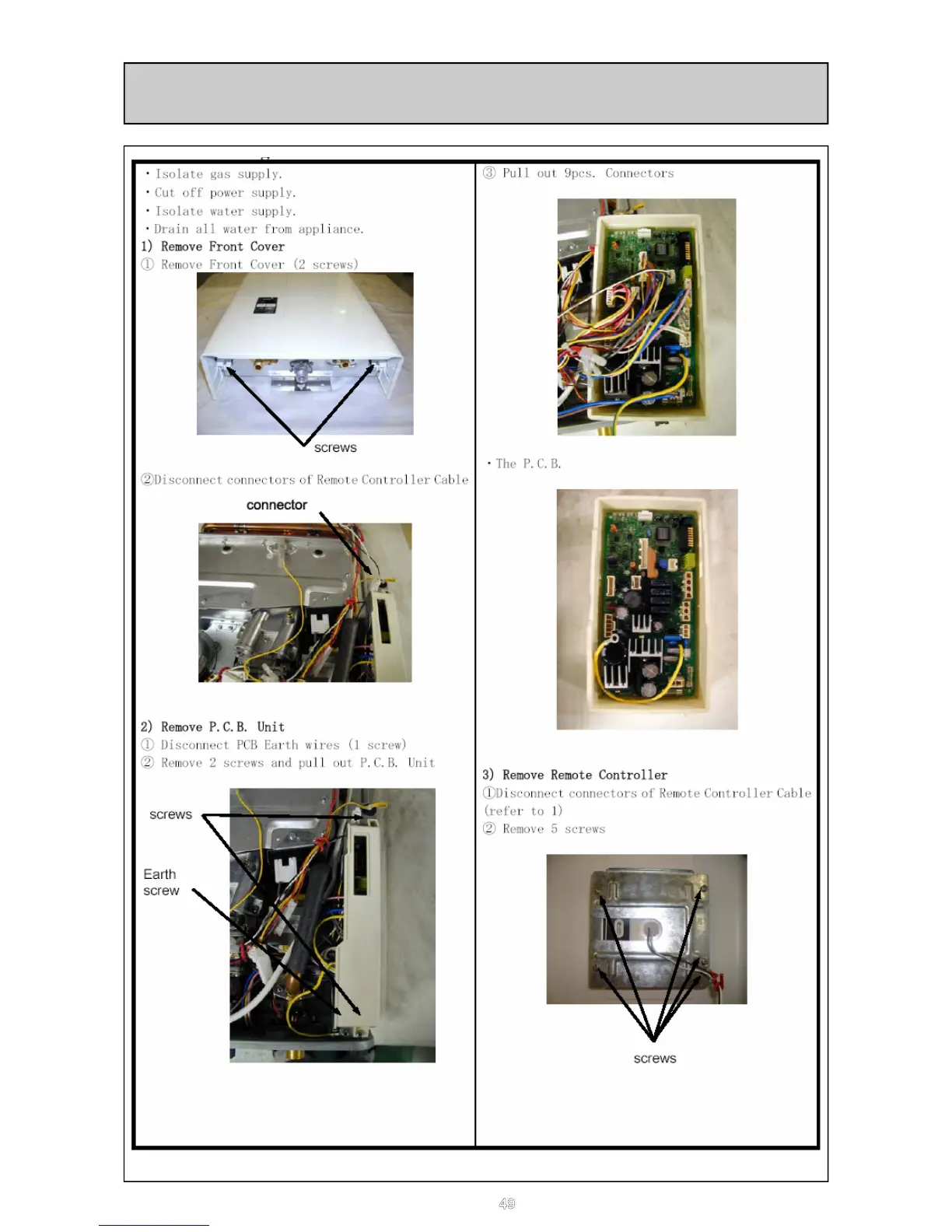 ・Isolate gas supply.
・Cut off power supply.
・Isolate water supply.
・Drain all water from appliance.
1) Remove Front Cover
① Remove Front Cover (2 screws)

screws

②Disconnect connectors of Remote Controller Cable

connector

2) Remove P.C.B. Unit
① Disconnect PCB Earth wires (1 screw)
② Remove 2 screws and pull out P.C.B. Unit

screws

Earth screw

③ Pull out 9pcs. Connectors

・The P.C.B.

3) Remove Remote Controller
①Disconnect connectors of Remote Controller Cable (refer to 1)
② Remove 5 screws

screws

49