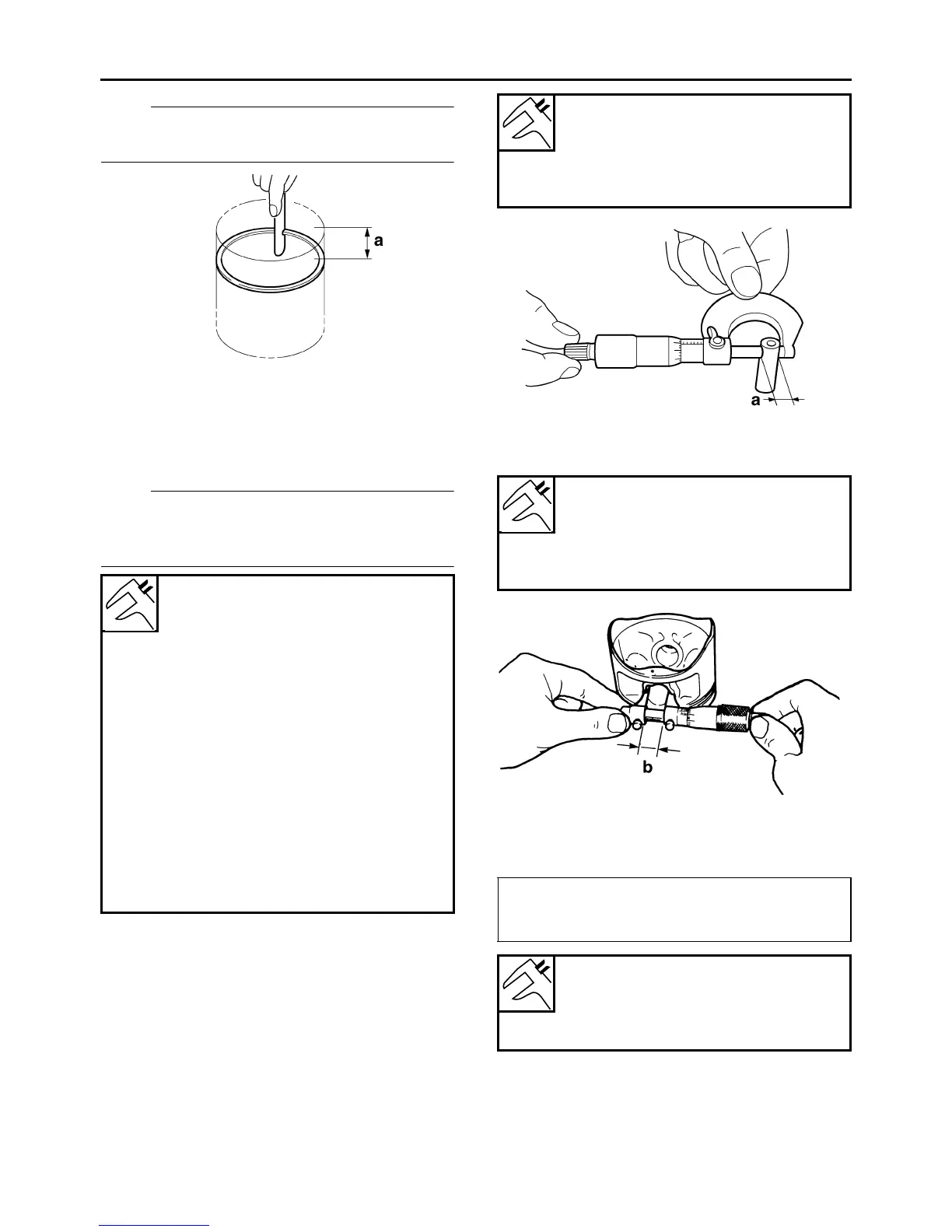 a

a

b