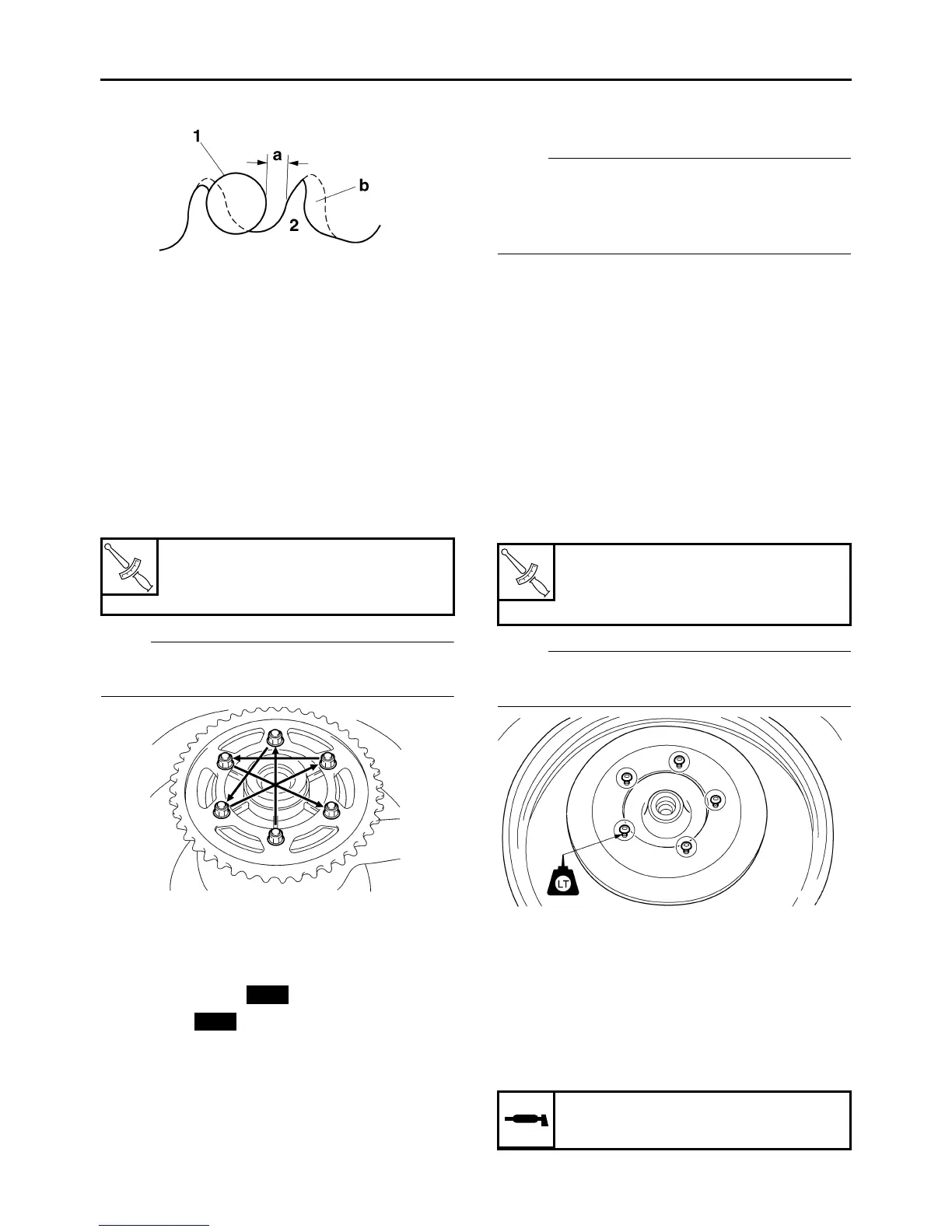 1
a
b
2

LT