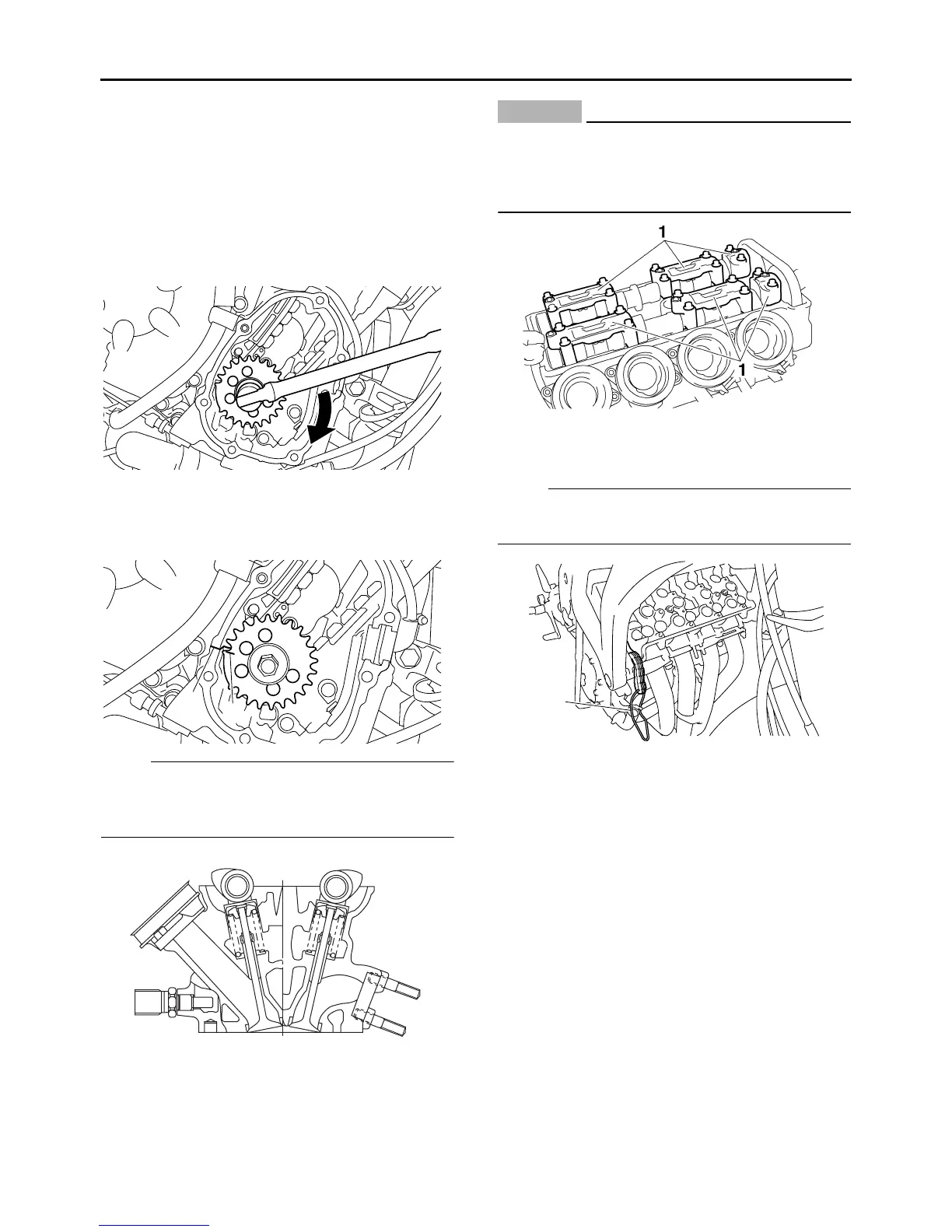 1

1