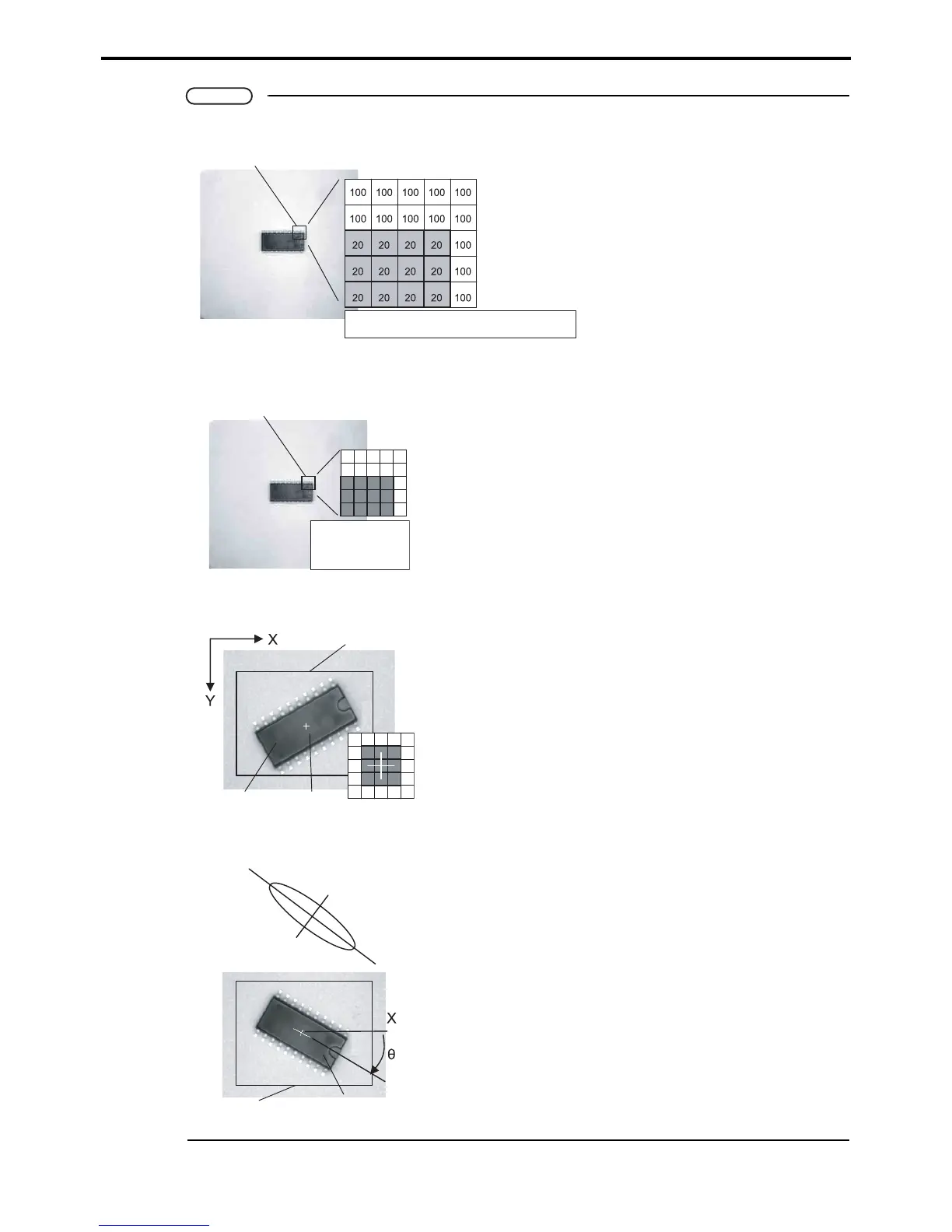 | 100 | 100 | 100 | 100 | 100 |
|---|---|---|---|---|
| 100 | 100 | 100 | 100 | 100 |
| 20 | 20 | 20 | 20 | 100 |
| 20 | 20 | 20 | 20 | 100 |
| 20 | 20 | 20 | 20 | 100 |

X

Y

X

θ