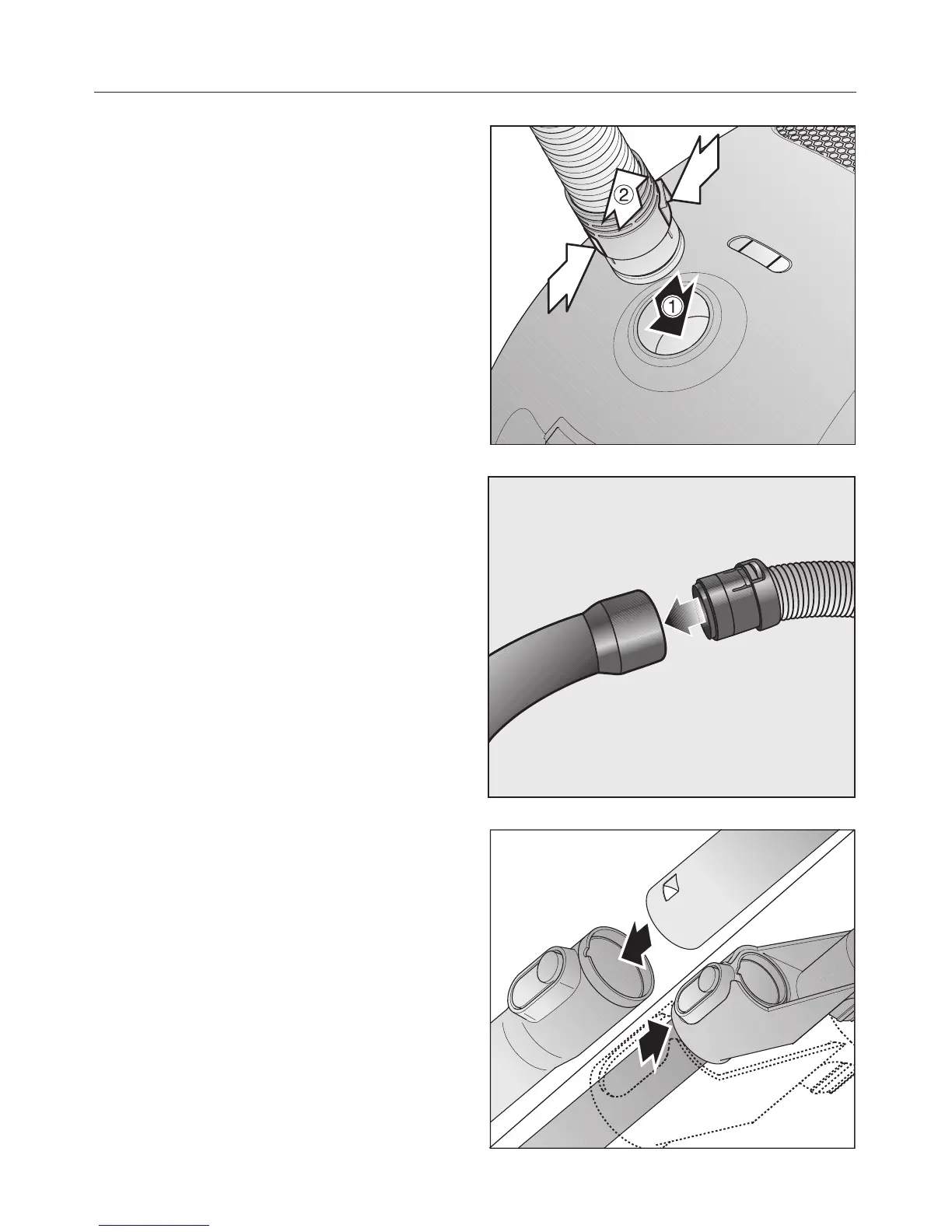 ②

①