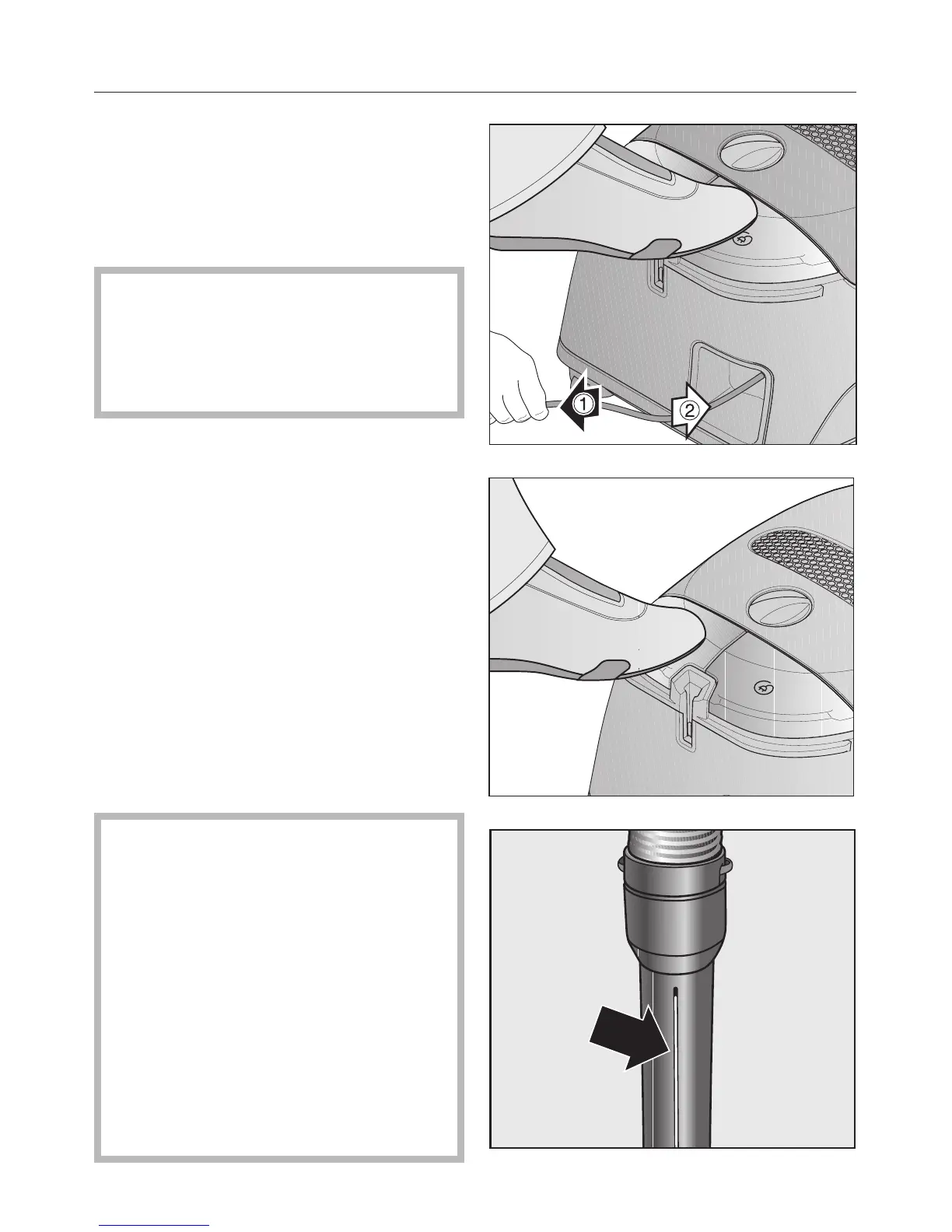 ①

②