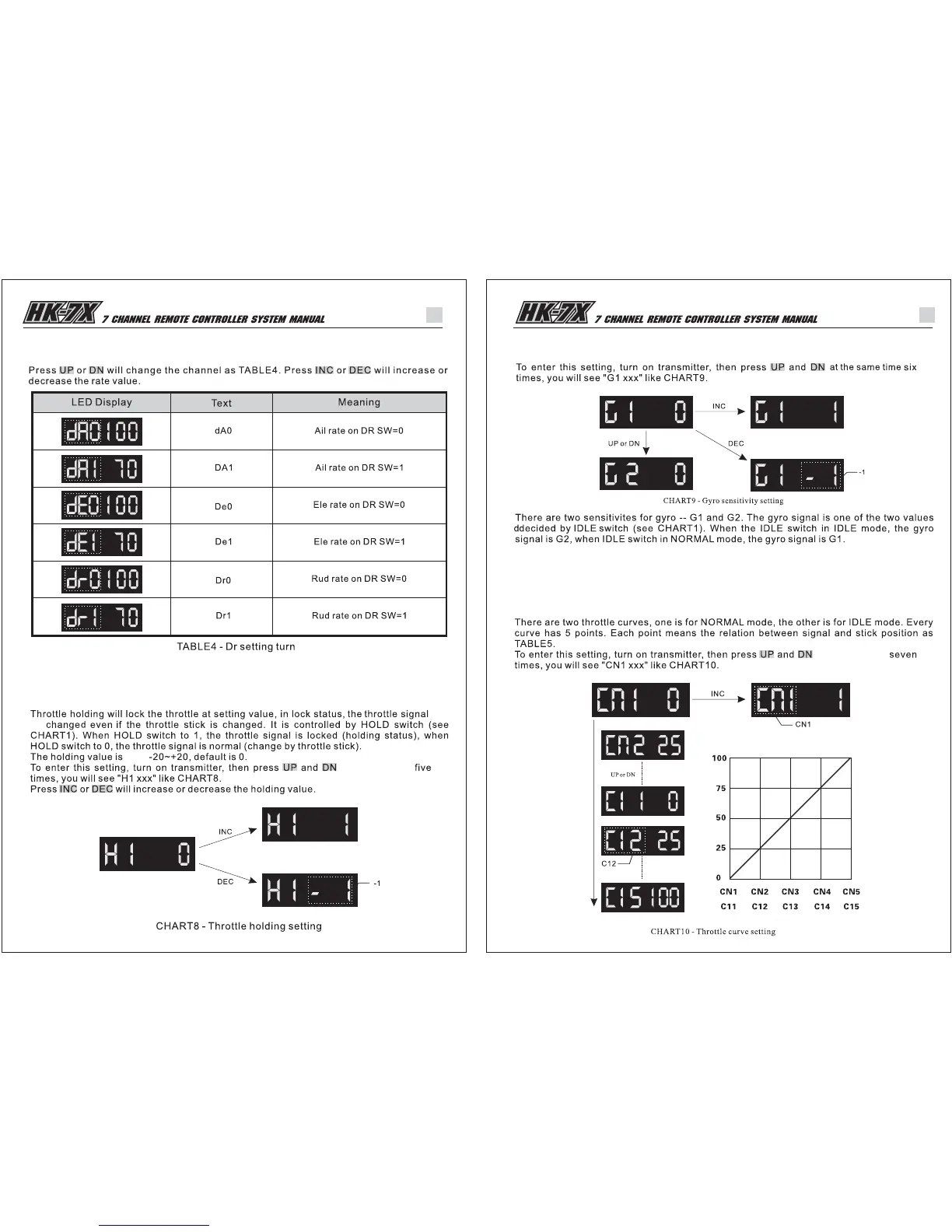 HK-7X 7 CHANNEL REMOTE CONTROLLER SYSTEM MANUAL

Press UP or DN will change the channel as TABLE4. Press INC or DEC will increase or decrease the rate value.

| LED Display | Text | Meaning |
|---|---|---|
| dA0 100 | dA0 | Ail rate on DR SW=0 |
| dA1 70 | DA1 | Ail rate on DR SW=1 |
| dE0 100 | De0 | Ele rate on DR SW=0 |
| dE1 70 | De1 | Ele rate on DR SW=1 |
| dr0 100 | Dr0 | Rud rate on DR SW=0 |
| dr1 70 | Dr1 | Rud rate on DR SW=1 |

TABLE4 - Dr setting turn

Throttle holding will lock the throttle at setting value, in lock status, the throttle signal changed even if the throttle stick is changed. It is controlled by HOLD switch (see CHART1). When HOLD switch to 1, the throttle signal is locked (holding status), when HOLD switch to 0, the throttle signal is normal (change by throttle stick).
The holding value is -20~+20, default is 0.
To enter this setting, turn on transmitter, then press UP and DN five times, you will see "H1 xxx" like CHART8.
Press INC or DEC will increase or decrease the holding value.

H1 0
INC
H1 1
DEC
H1 - 1
-1

CHART8 - Throttle holding setting

HK-7X 7 CHANNEL REMOTE CONTROLLER SYSTEM MANUAL

To enter this setting, turn on transmitter, then press UP and DN at the same time six times, you will see "G1 xxx" like CHART9.

G1 0
INC
G1 1
UP or DN
DEC
G2 0
G1 - 1
-1
CHART9 - Gyro sensitivity setting

There are two sensitivites for gyro -- G1 and G2. The gyro signal is one of the two values ddecided by IDLE switch (see CHART1). When the IDLE switch in IDLE mode, the gyro signal is G2, when IDLE switch in NORMAL mode, the gyro signal is G1.

There are two throttle curves, one is for NORMAL mode, the other is for IDLE mode. Every curve has 5 points. Each point means the relation between signal and stick position as TABLE5.
To enter this setting, turn on transmitter, then press UP and DN seven times, you will see "CN1 xxx" like CHART10.

CN1 0
INC
CN1 1
CN1
CN2 25
UP or DN
C11 0
C12 25
C12
C15 100
100
75
50
25
0
CN1 CN2 CN3 CN4 CN5
C11 C12 C13 C14 C15
CHART10 - Throttle curve setting