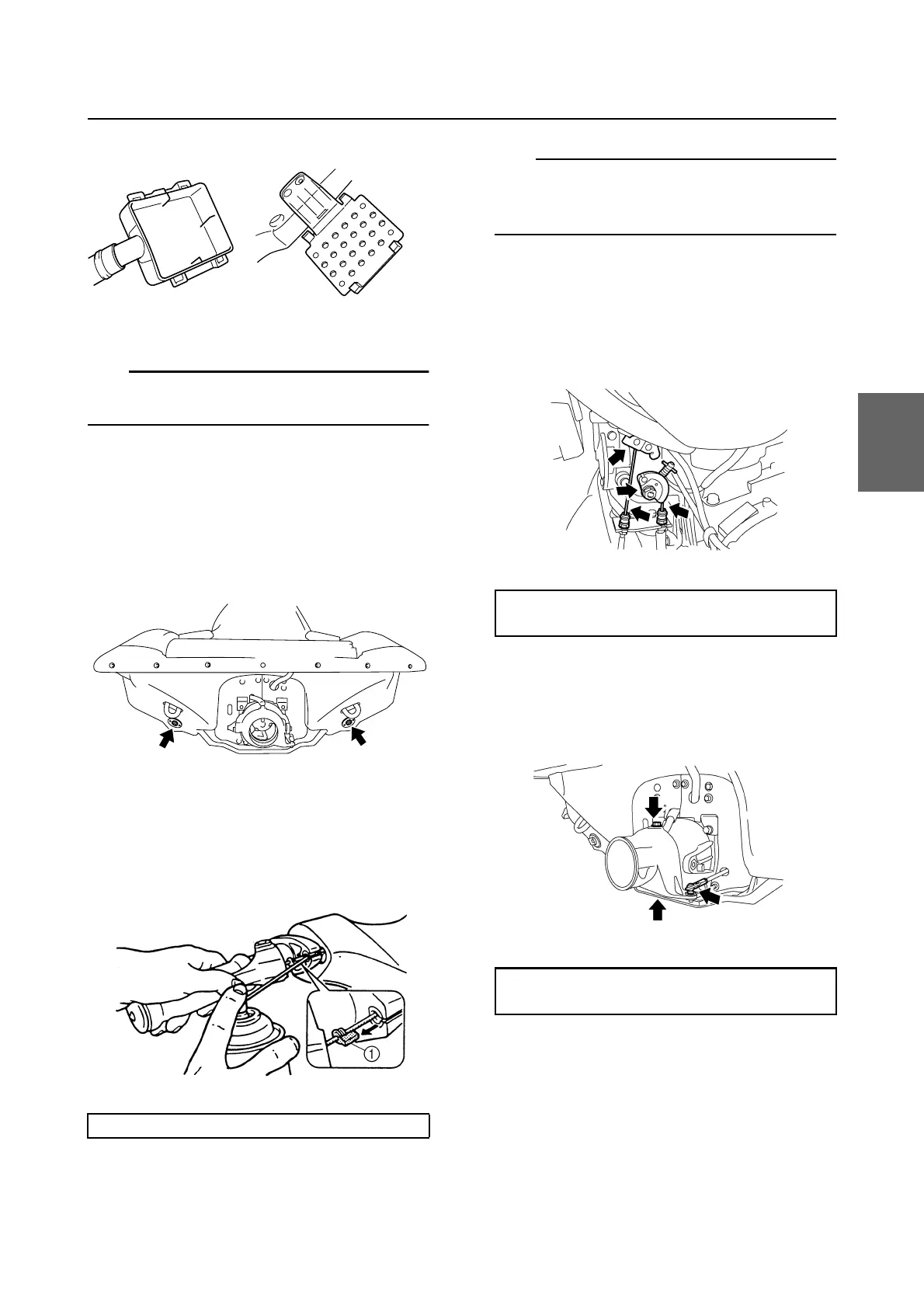 ①