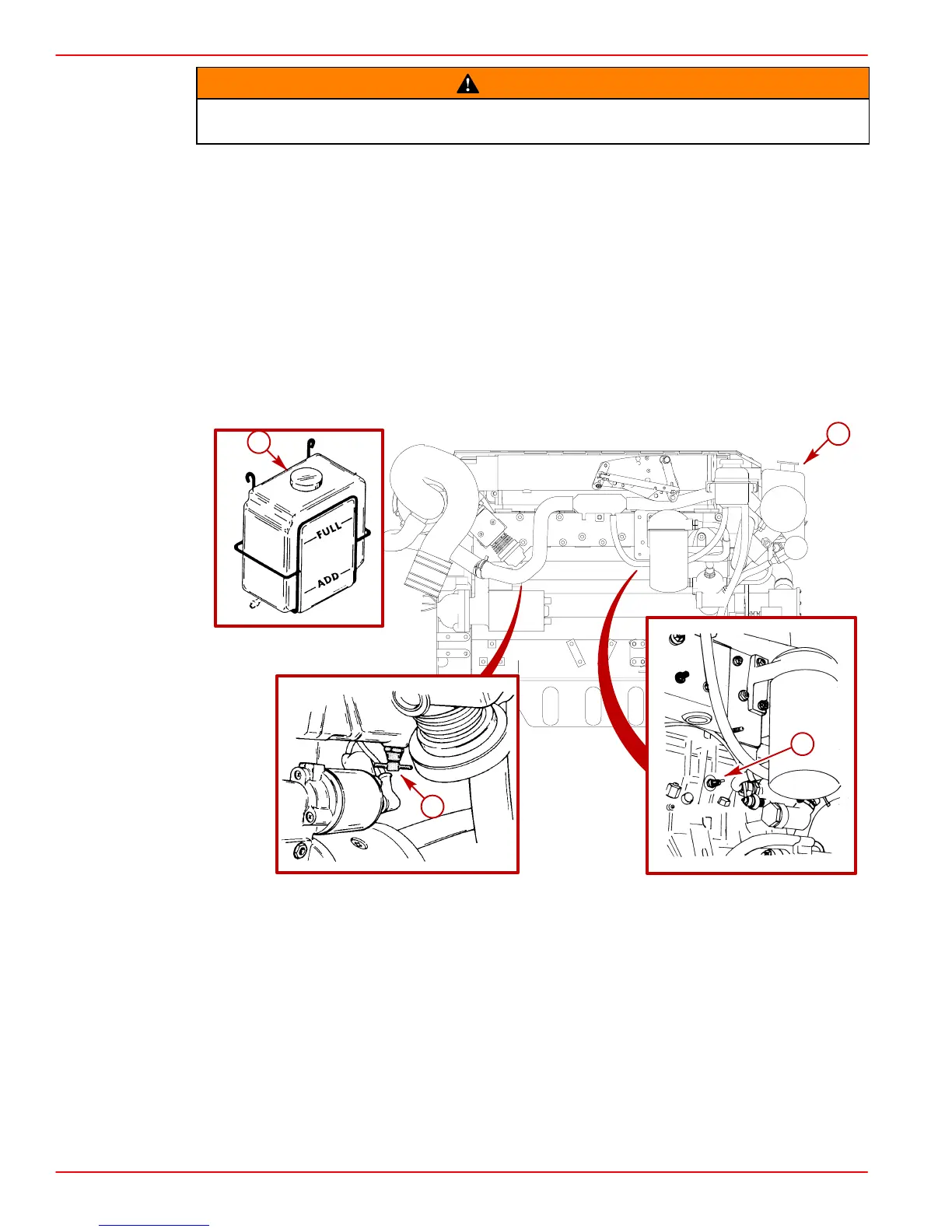 FULL

ADD