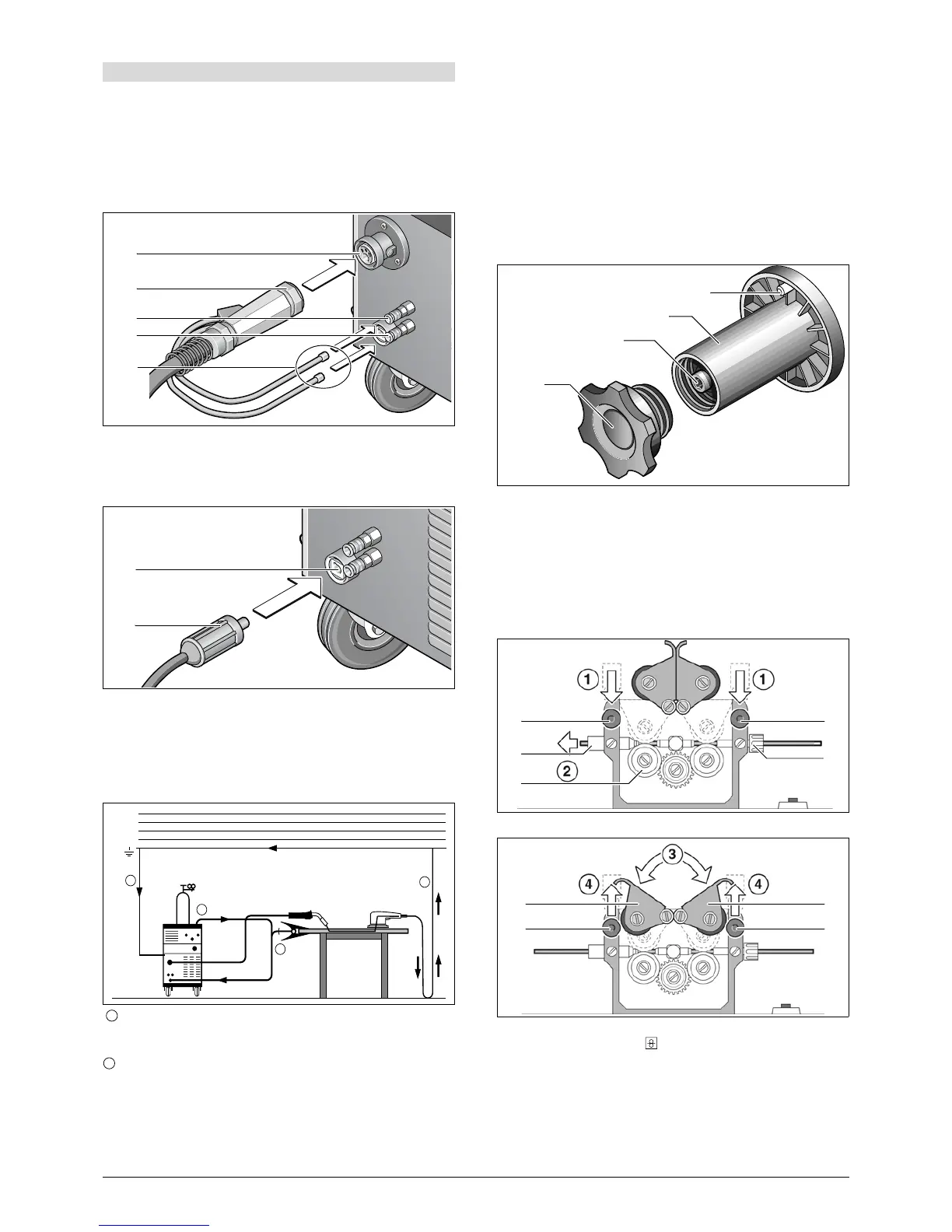 ①

①

②

③

④

④