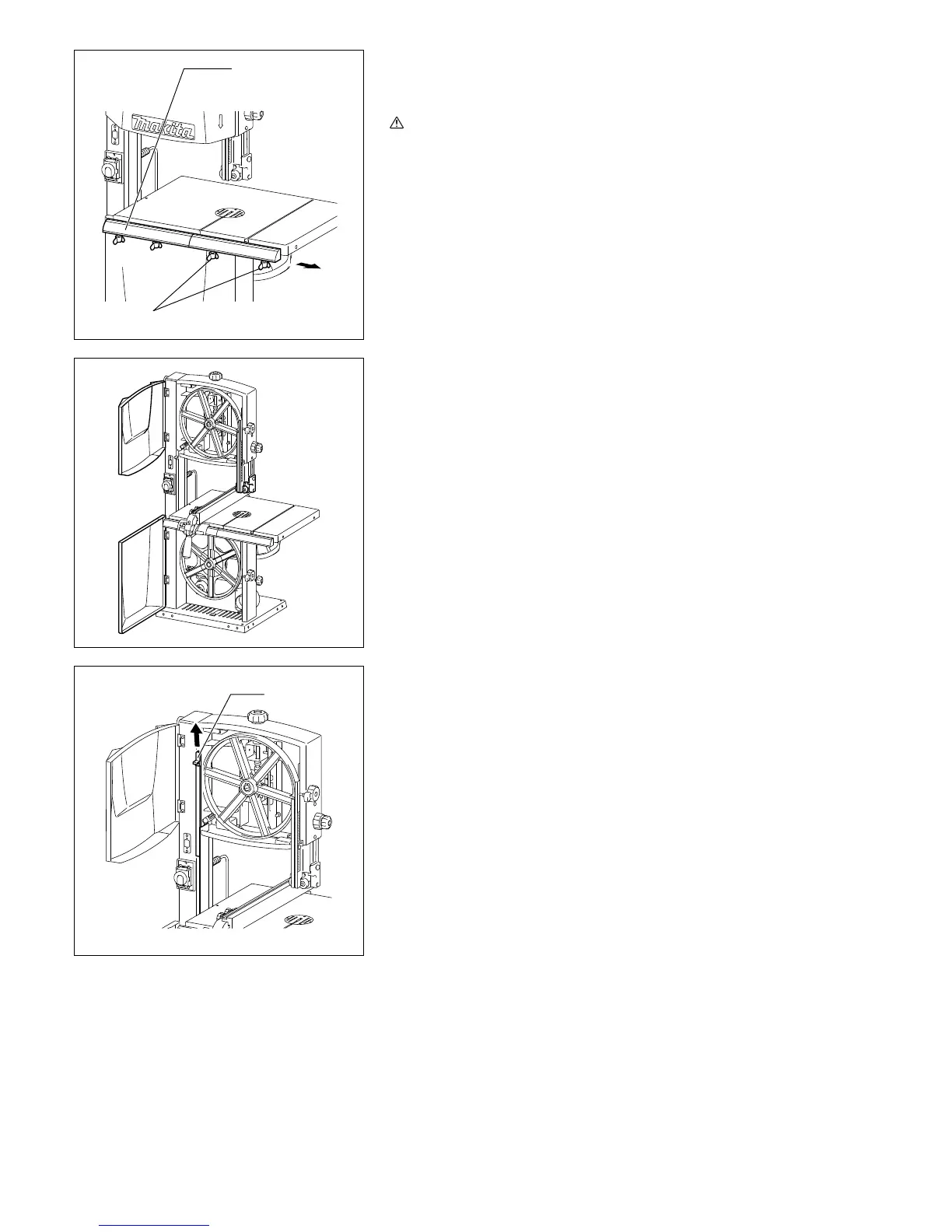 makita