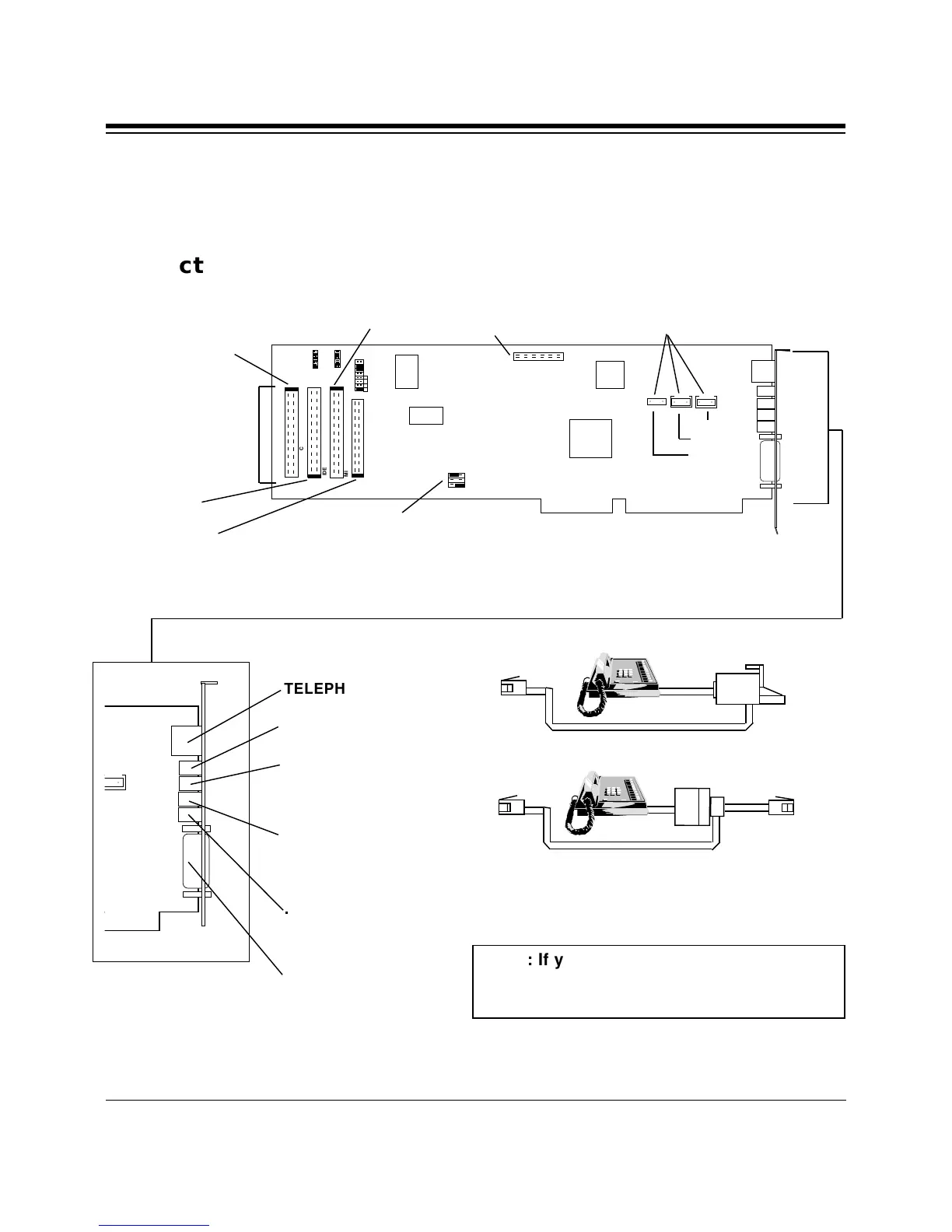 ct

TELEPH

: If y