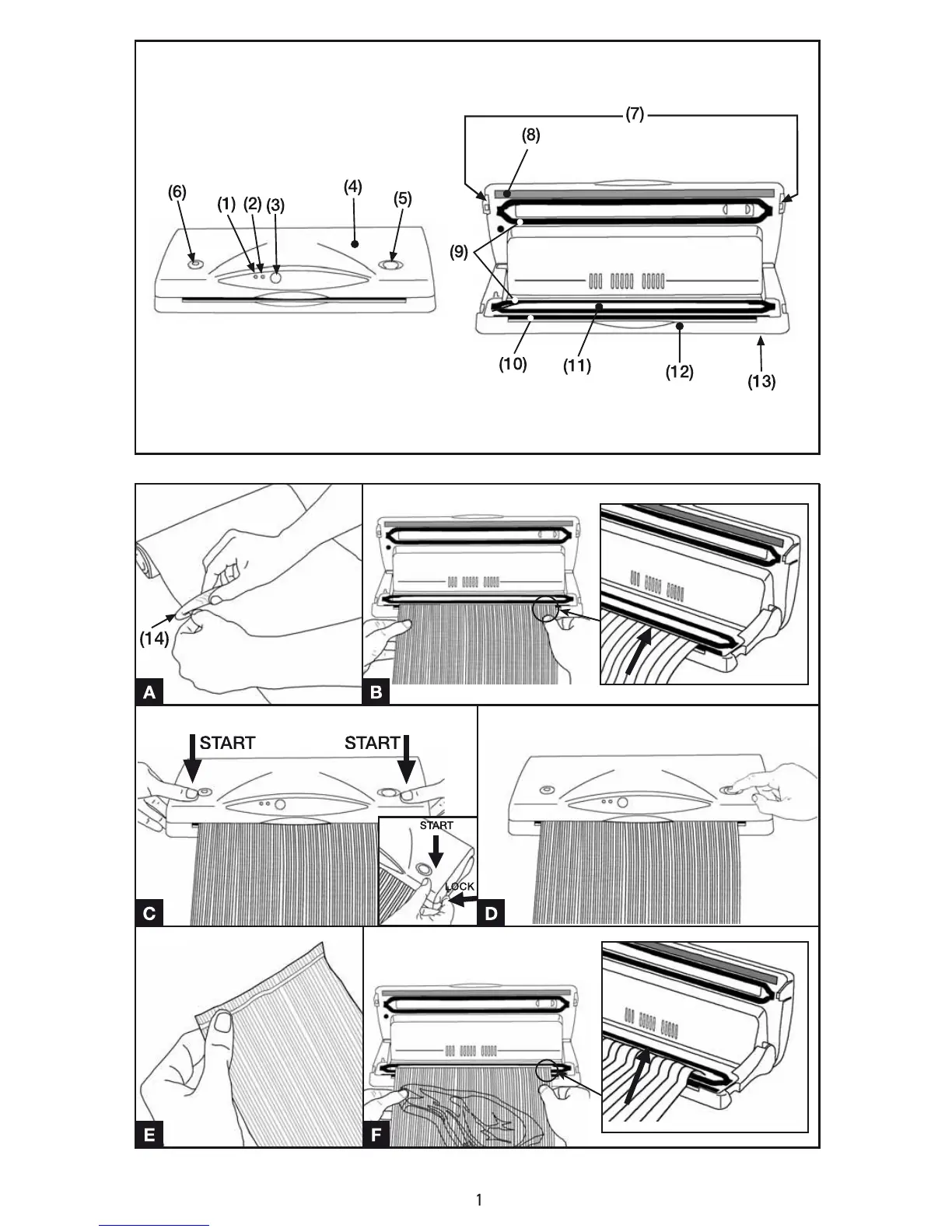 (7)
(8)
(6)
(1) (2) (3)
(4)
(5)
(9)
(10)
(11)
(12)
(13)

(14)
A
B
START
START
START
LOCK
C
D
E
F

1