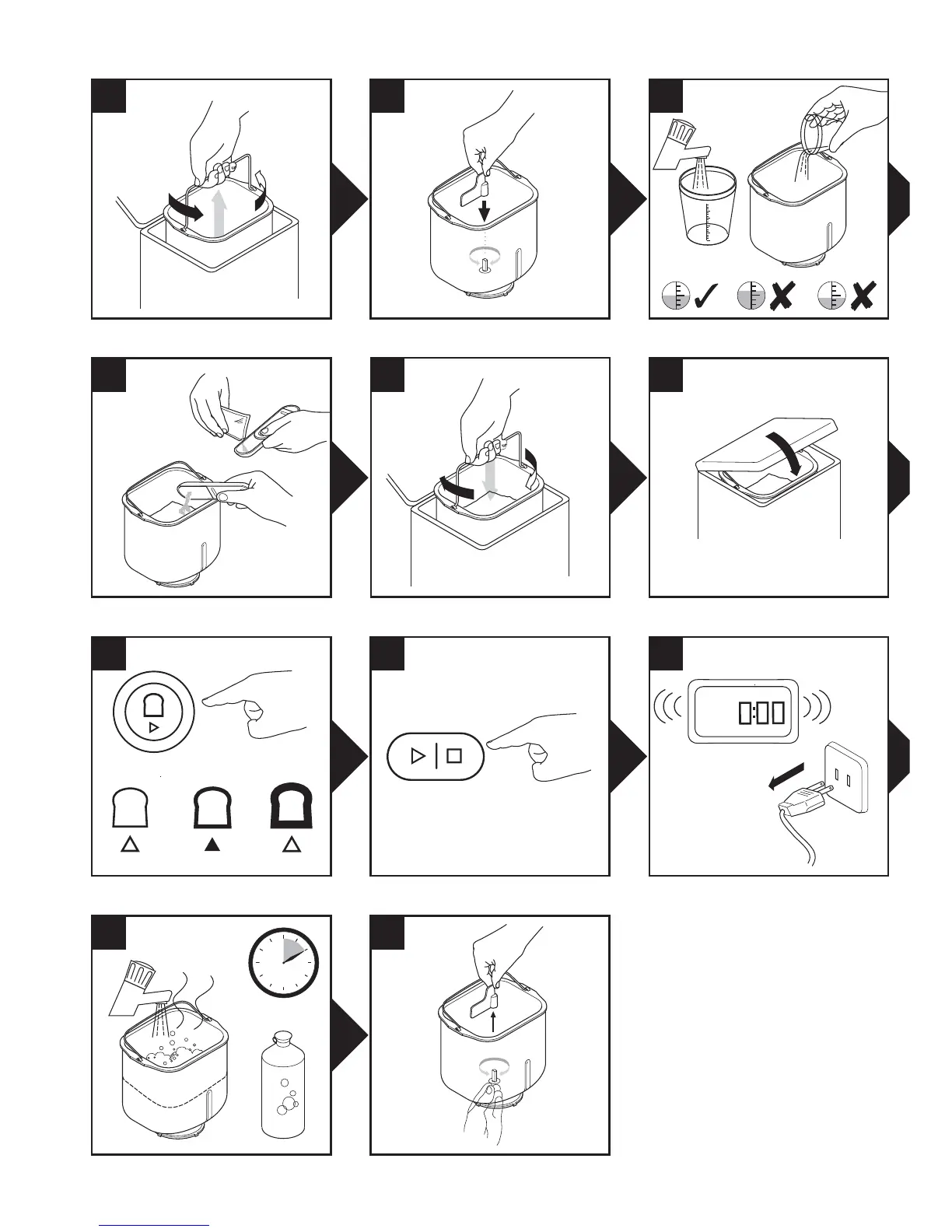 0:00