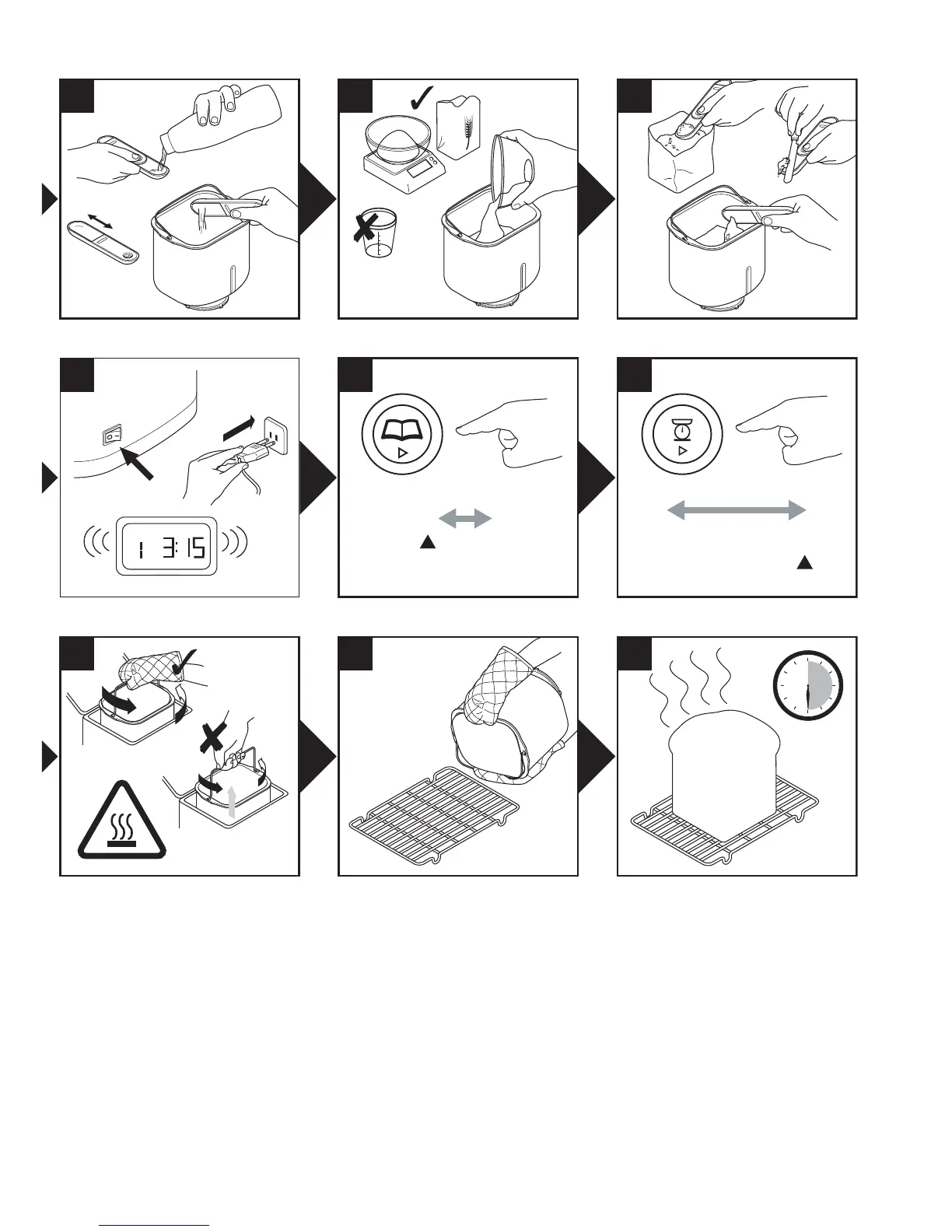 1 3:15