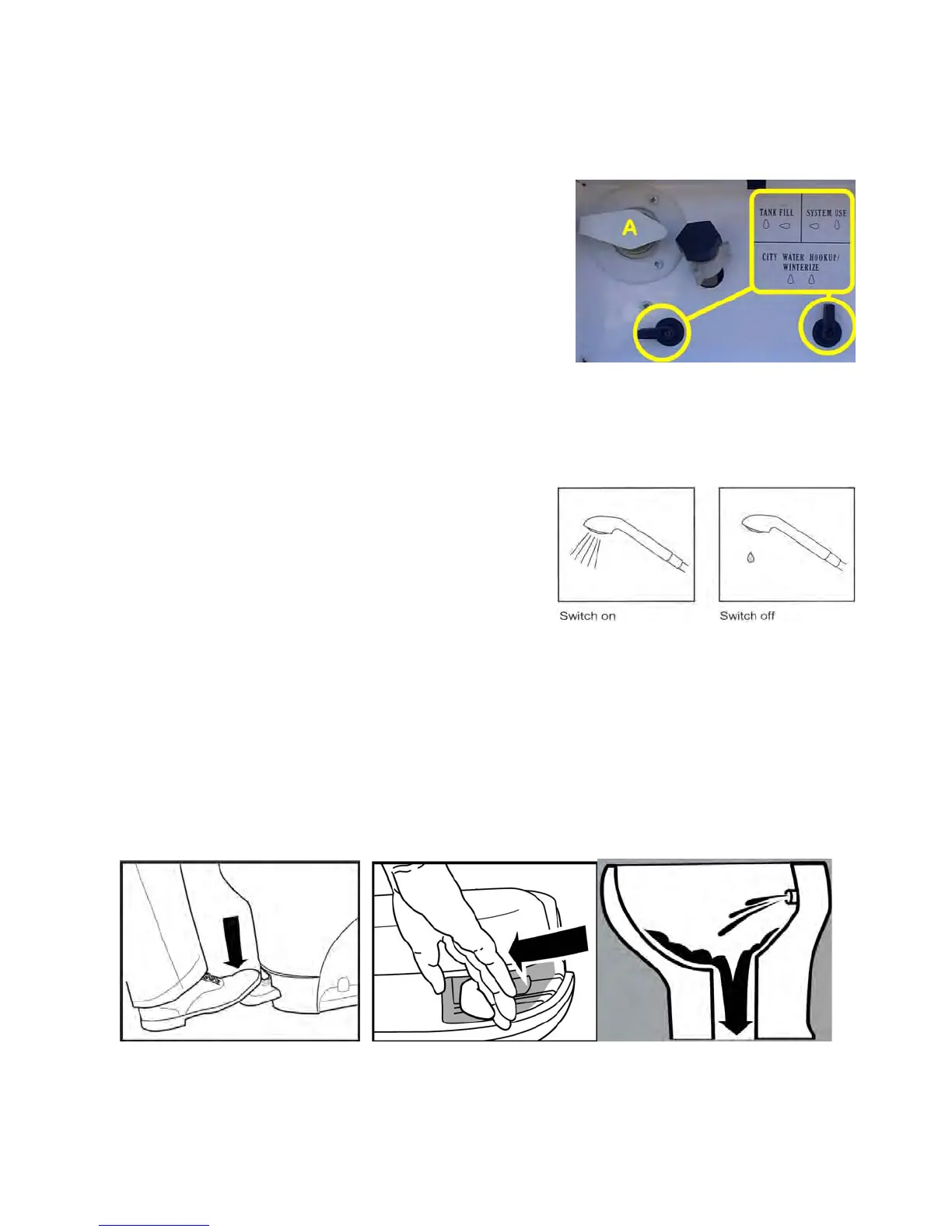 A

TANK FILL

SYSTEM USE

CITY WATER HOOKUP/ WINTERIZE

Switch on

Switch off