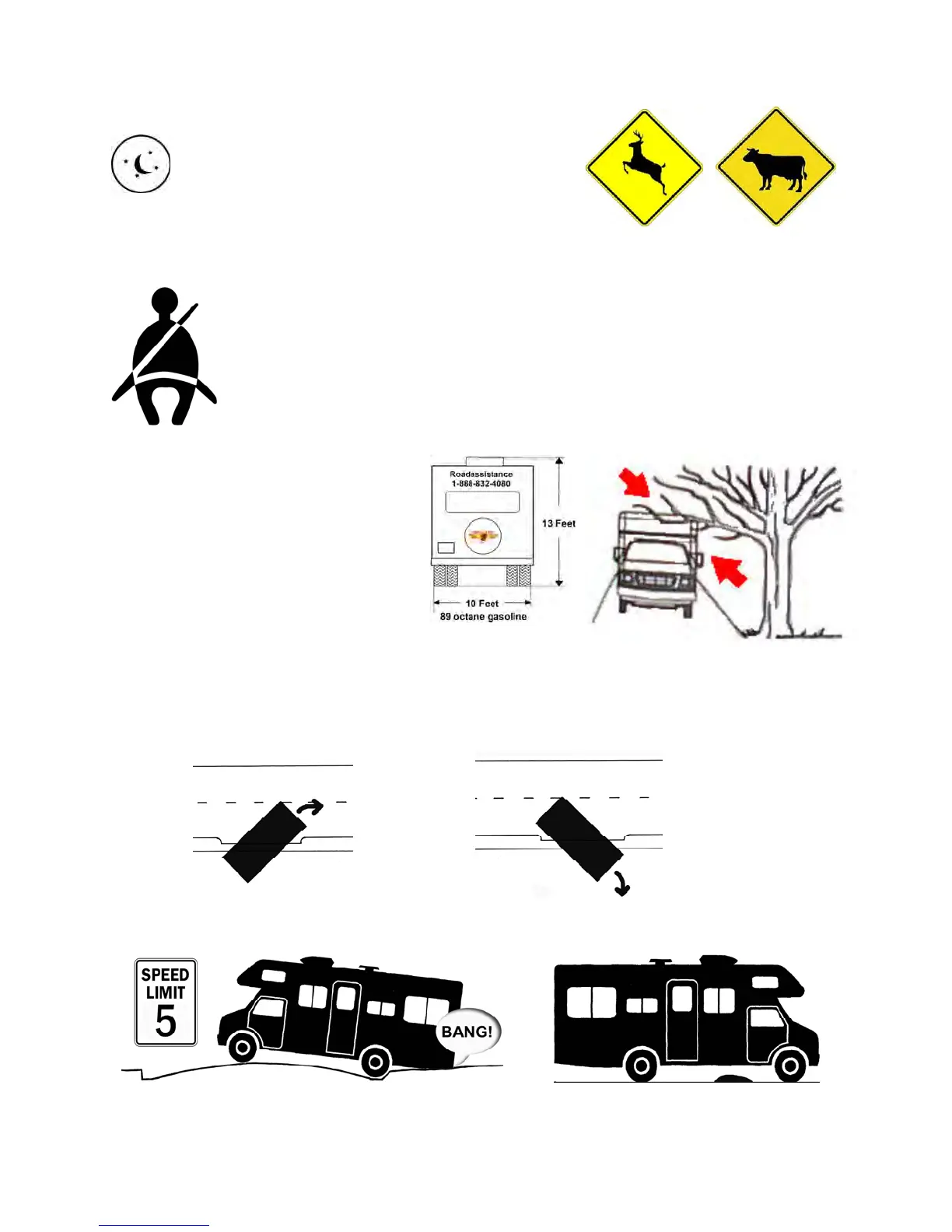 Roadassistance
1-888-832-4080

13 Feet

10 Feet
89 octane gasoline

SPEED
LIMIT
5

BANG!