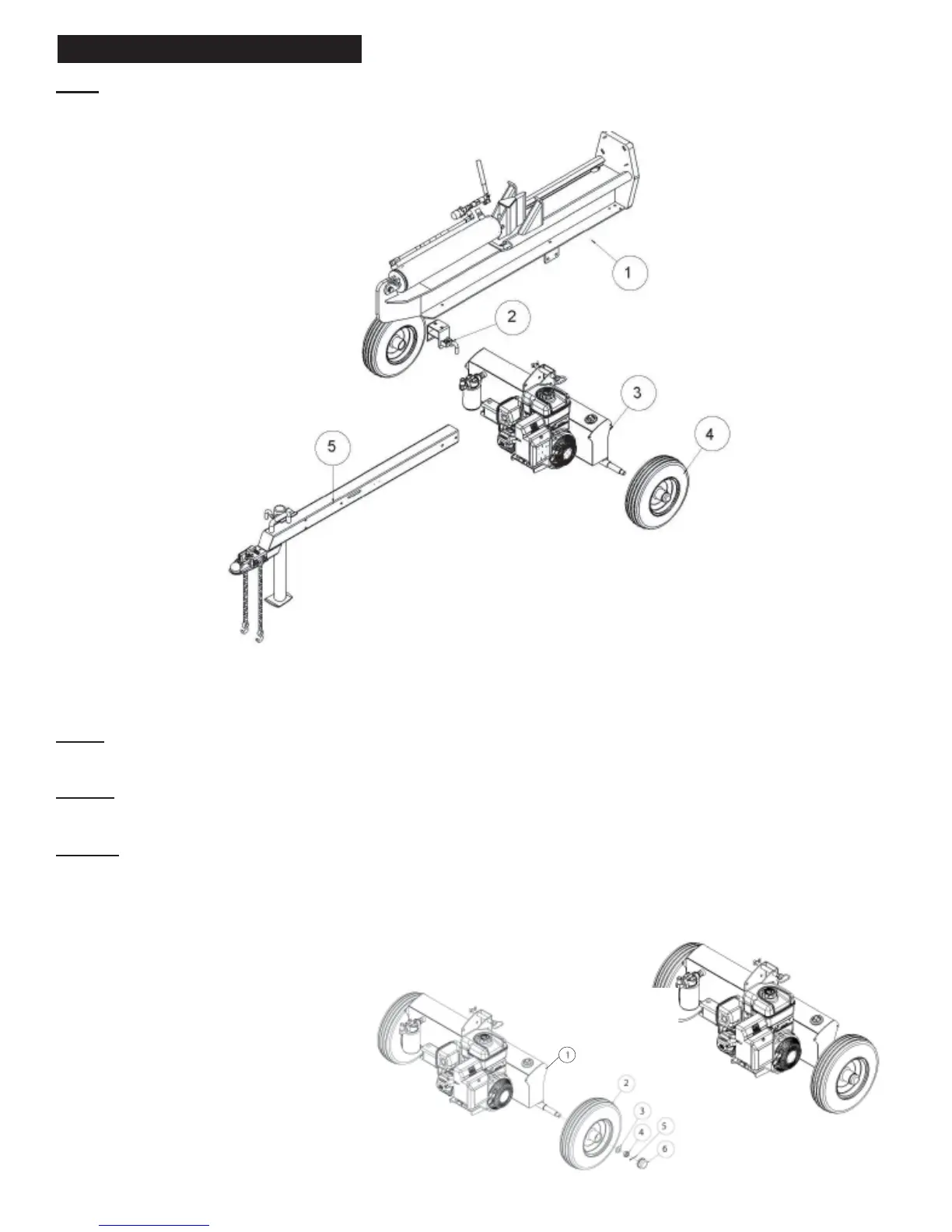 1

2

3

4

5

1

2

3

4

5

6