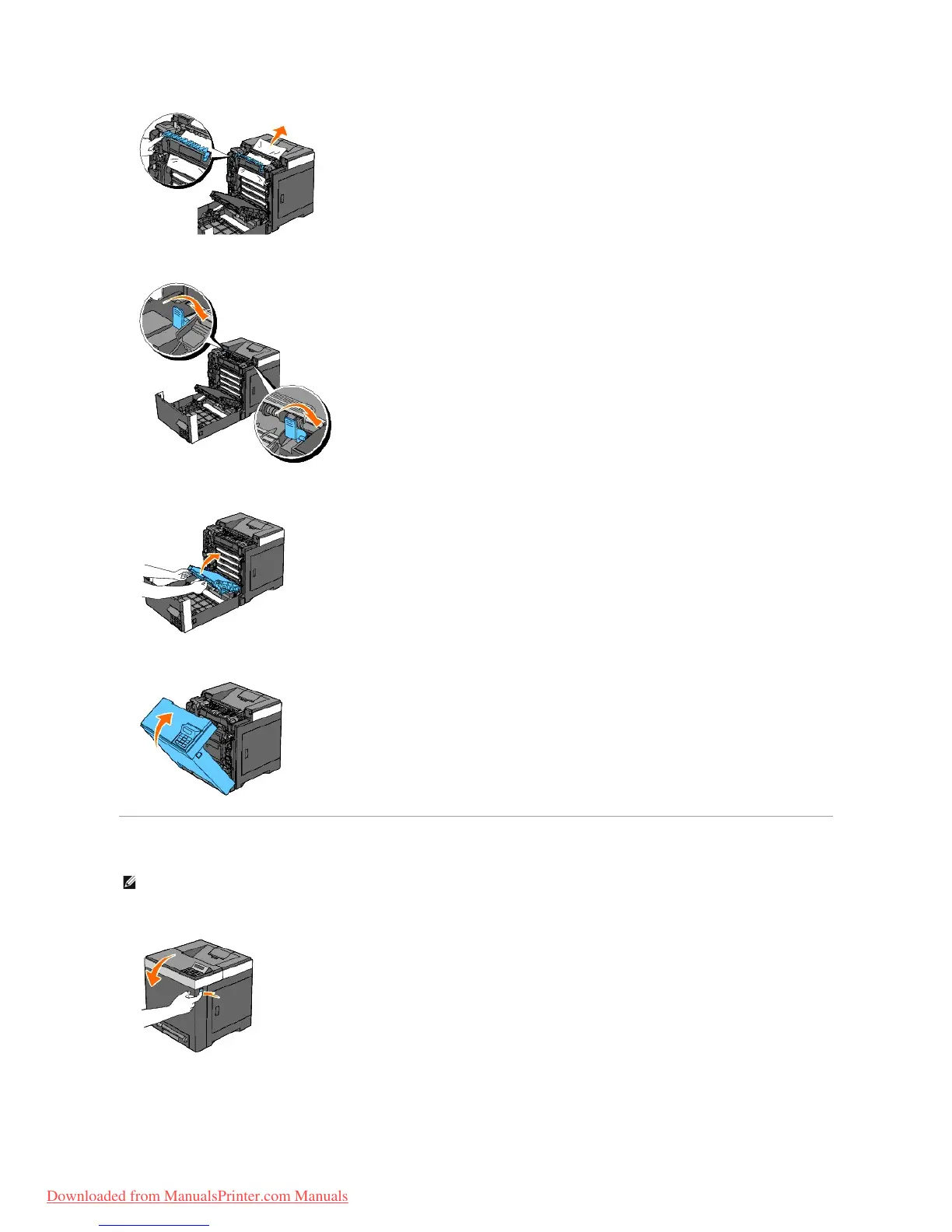 Downloaded from ManualsPrinter.com Manuals