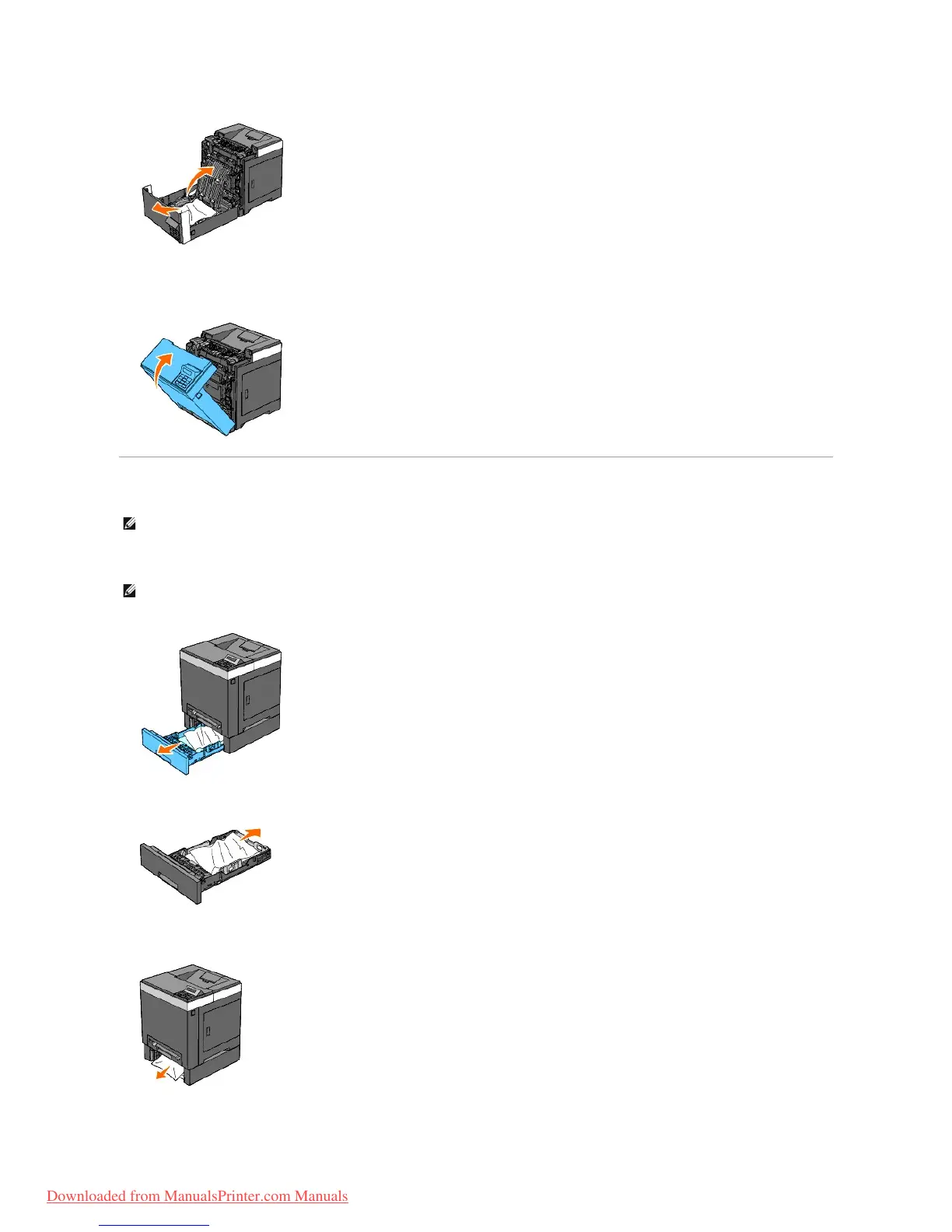 Downloaded from ManualsPrinter.com Manuals