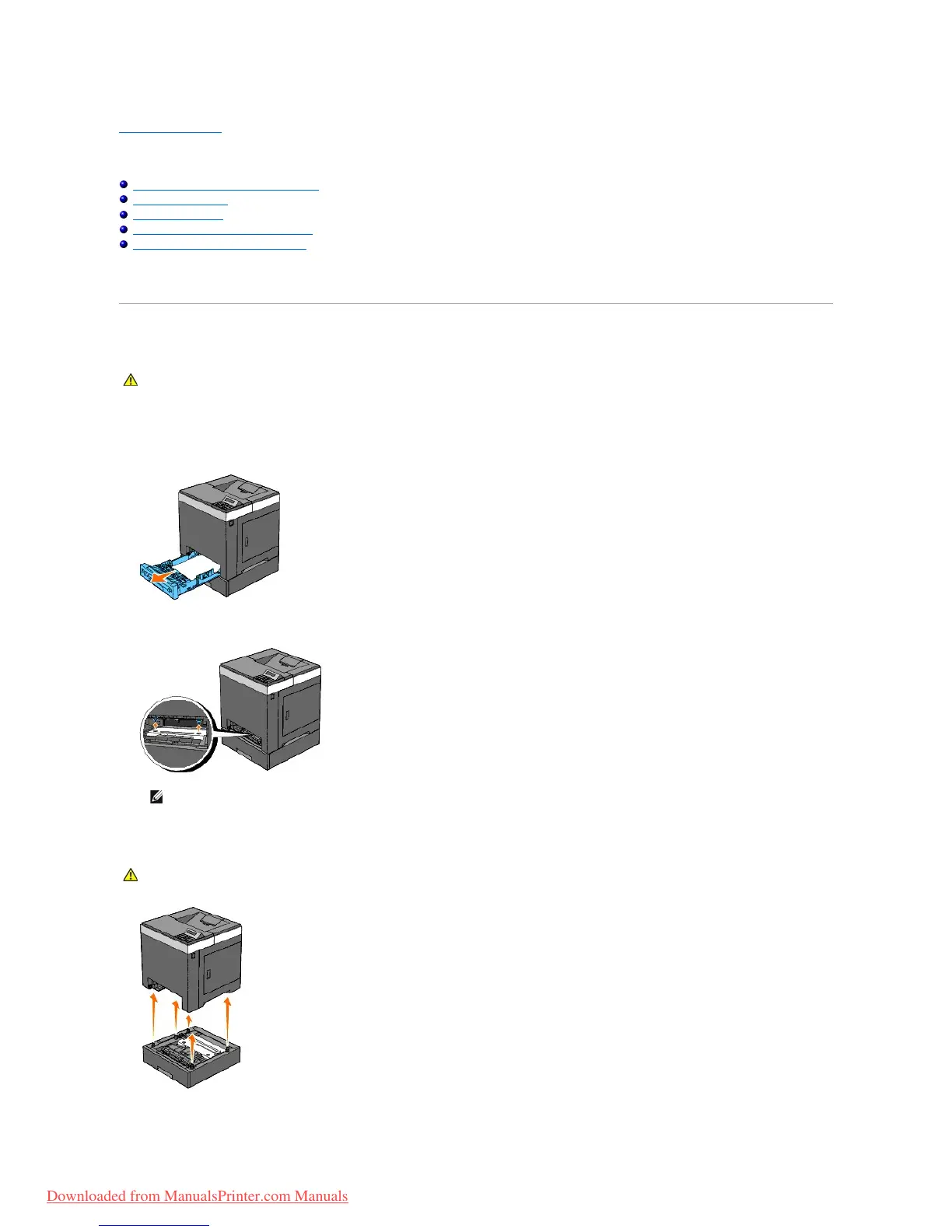 Downloaded from ManualsPrinter.com Manuals