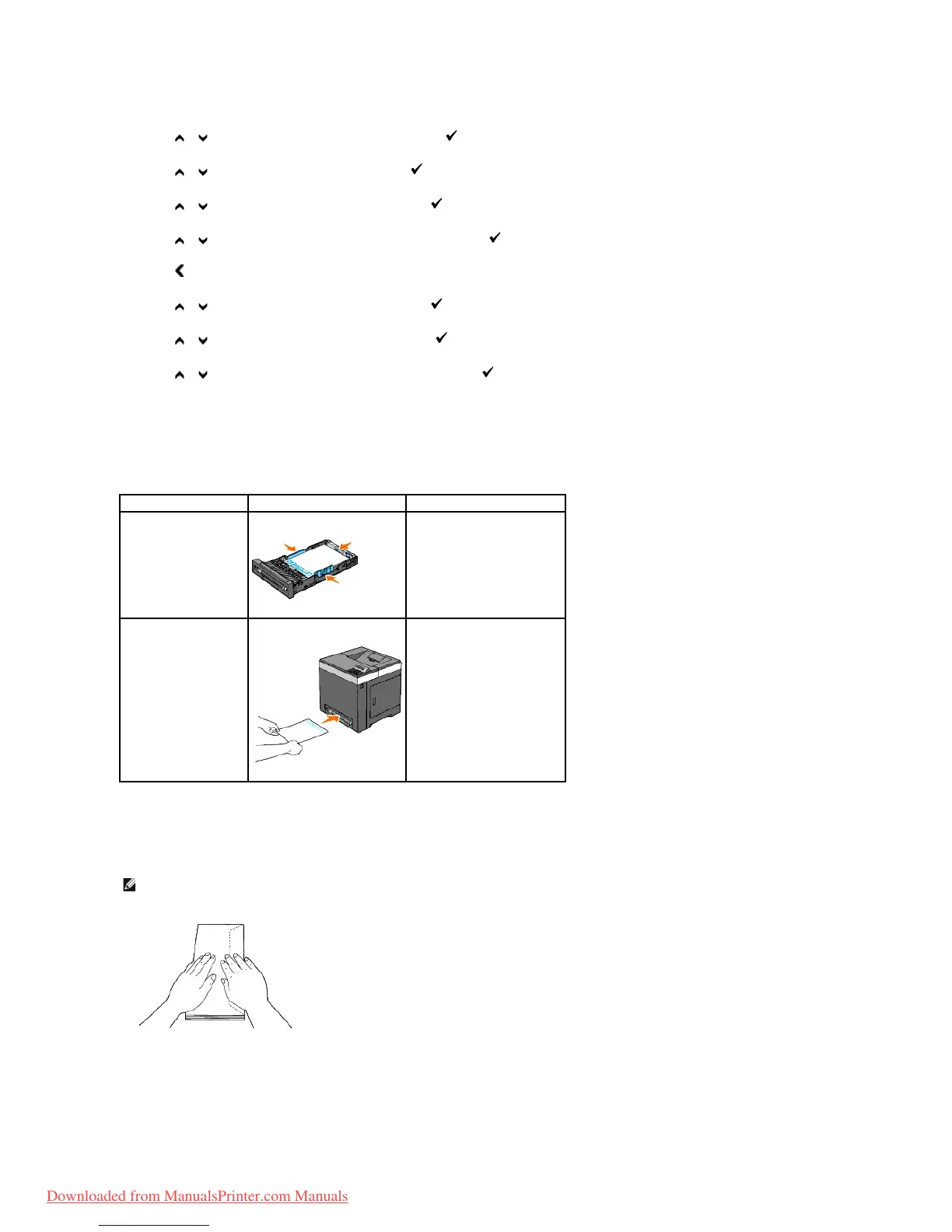 Downloaded from ManualsPrinter.com Manuals