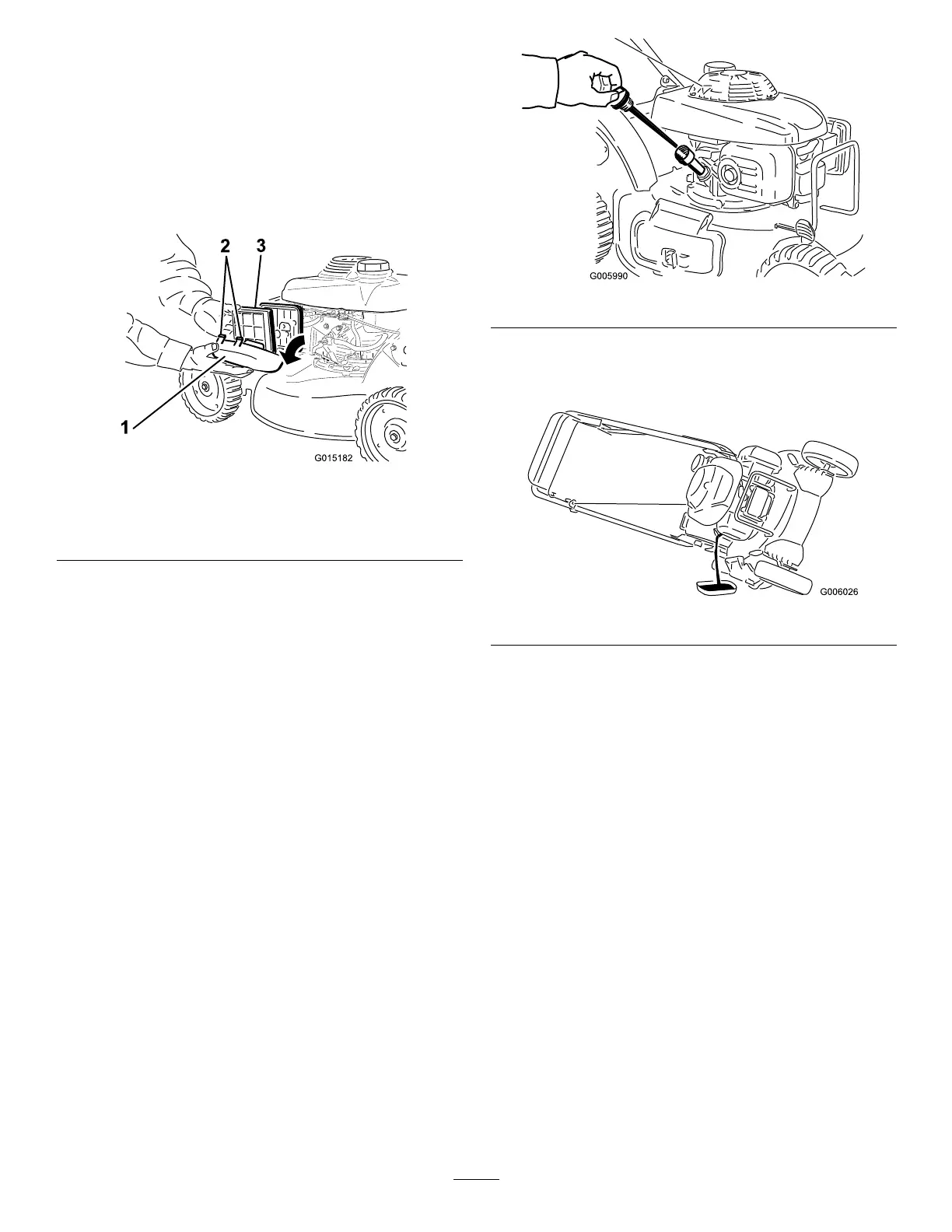 2 3

1

G015182

G005990

G006026